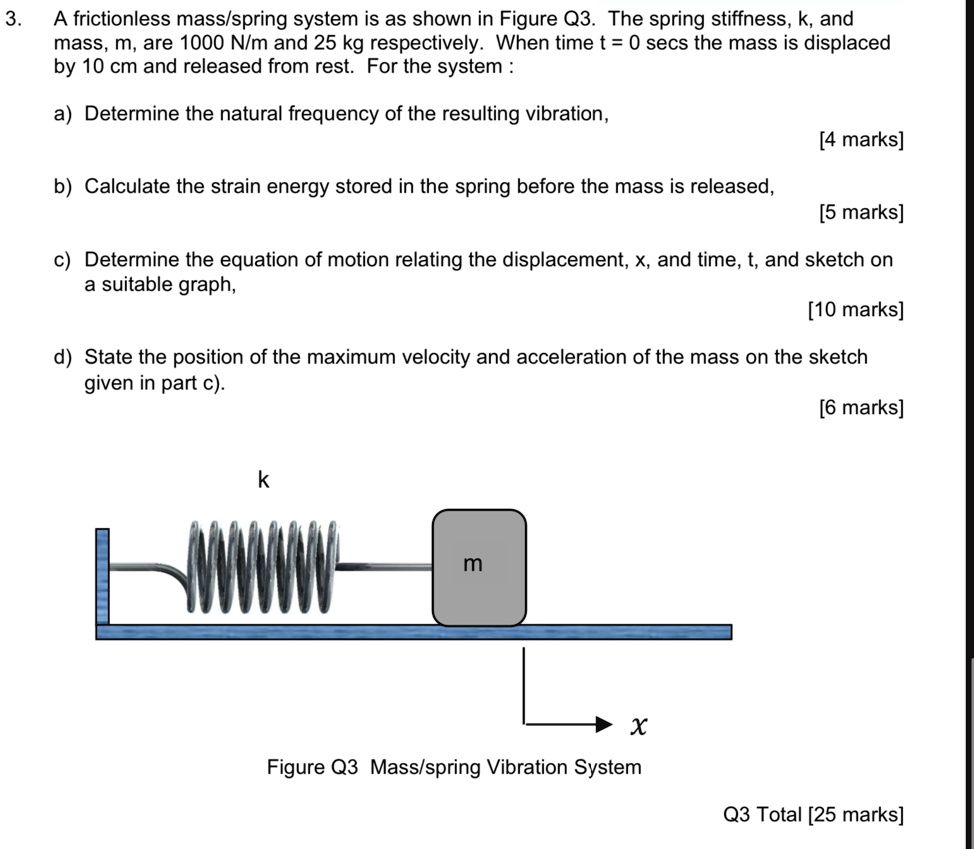 3. A frictionless mass/spring system is as shown in Figure Q3. The spring stiffness, k, and mass, m, are 1000 N/m and 25 kg respectively. When time t = 0 secs the mass is displaced by 10 cm and released from rest. For the system :

a) Determine the natural frequency of the resulting vibration,

[4 marks]

b) Calculate the strain energy stored in the spring before the mass is released,

[5 marks]

c) Determine the equation of motion relating the displacement, x, and time, t, and sketch on a suitable graph,

[10 marks]

d) State the position of the maximum velocity and acceleration of the mass on the sketch given in part c).

[6 marks]

k

m

$x$

Figure Q3 Mass/spring Vibration System

Q3 Total [25 marks]