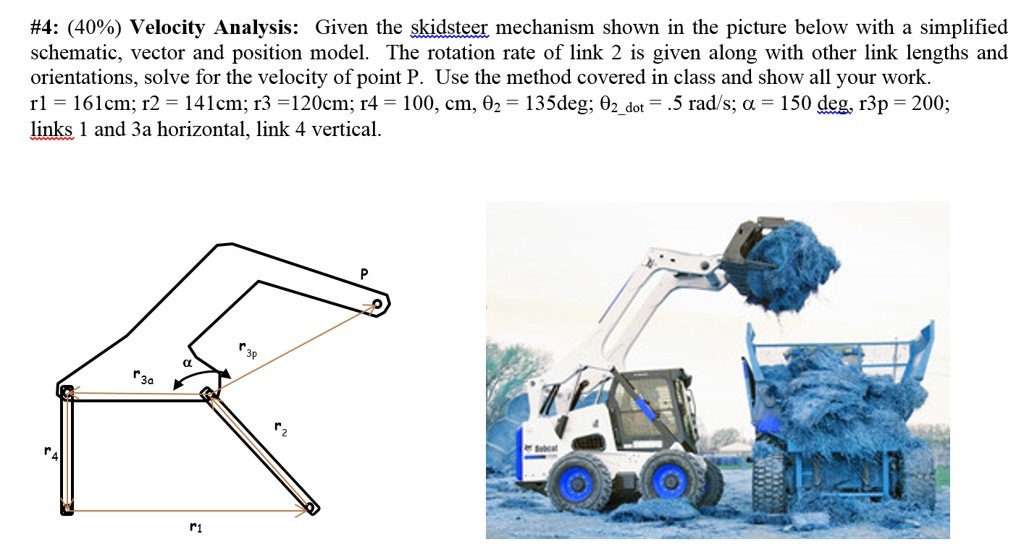 #4: (40%) **Velocity Analysis:** Given the skidsteer mechanism shown in the picture below with a simplified schematic, vector and position model. The rotation rate of link 2 is given along with other link lengths and orientations, solve for the velocity of point P. Use the method covered in class and show all your work.
r1 = 161cm; r2 = 141cm; r3 =120cm; r4 = 100, cm, $\theta_2$ = 135deg; $\theta_{2\_dot}$ = .5 rad/s; $\alpha$ = 150 deg, r3p = 200; links 1 and 3a horizontal, link 4 vertical.

P

$r_{3p}$

$\alpha$

$r_{3a}$

$r_2$

$r_4$

$r_1$

Bobcat