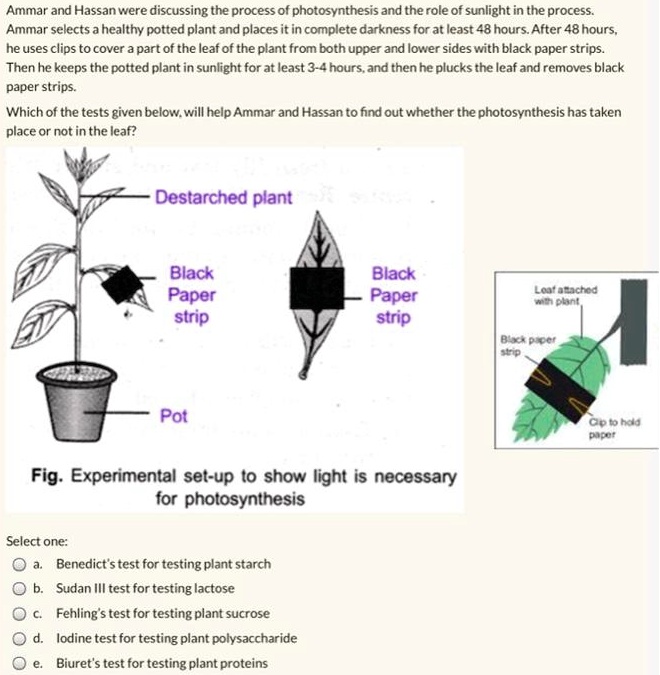 Ammar and Hassan were discussing the process of photosynthesis and the role of sunlight in the process. Ammar selects a healthy potted plant and places it in complete darkness for at least 48 hours. After 48 hours, he uses clips to cover a part of the leaf of the plant from both upper and lower sides with black paper strips. Then he keeps the potted plant in sunlight for at least 3-4 hours, and then he plucks the leaf and removes black paper strips.

Which of the tests given below, will help Ammar and Hassan to find out whether the photosynthesis has taken place or not in the leaf?

Destarched plant

Black Paper strip

Black Paper strip

Pot

Fig. Experimental set-up to show light is necessary for photosynthesis

Leaf attached with plant

Black paper strip

Clip to hold paper

Select one:

a. Benedict's test for testing plant starch

b. Sudan III test for testing lactose

c. Fehling's test for testing plant sucrose

d. Iodine test for testing plant polysaccharide

e. Biuret's test for testing plant proteins