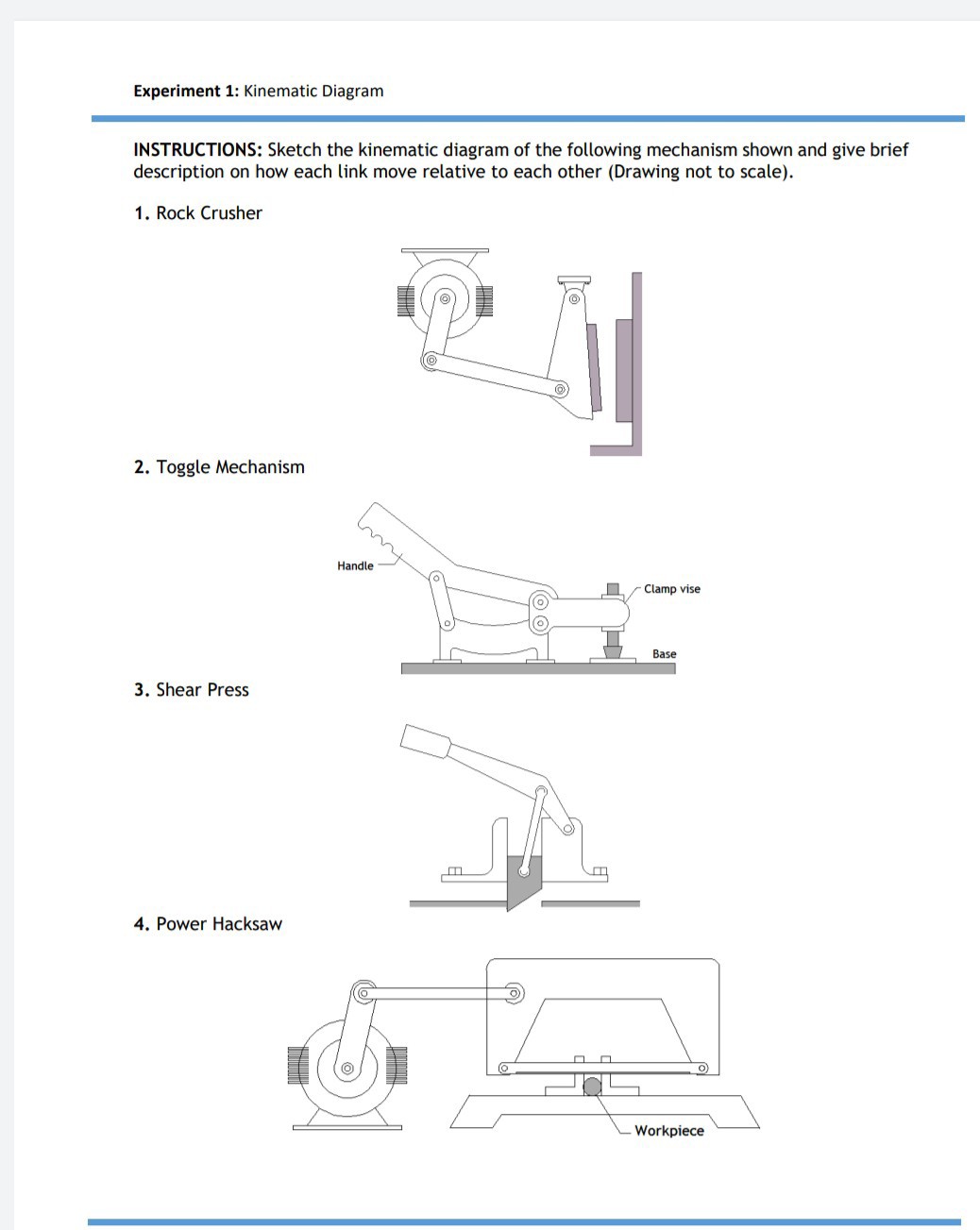 Experiment 1: Kinematic Diagram

INSTRUCTIONS: Sketch the kinematic diagram of the following mechanism shown and give brief description on how each link move relative to each other (Drawing not to scale).

1. Rock Crusher

2. Toggle Mechanism

Handle

Clamp vise

Base

3. Shear Press

4. Power Hacksaw

Workpiece