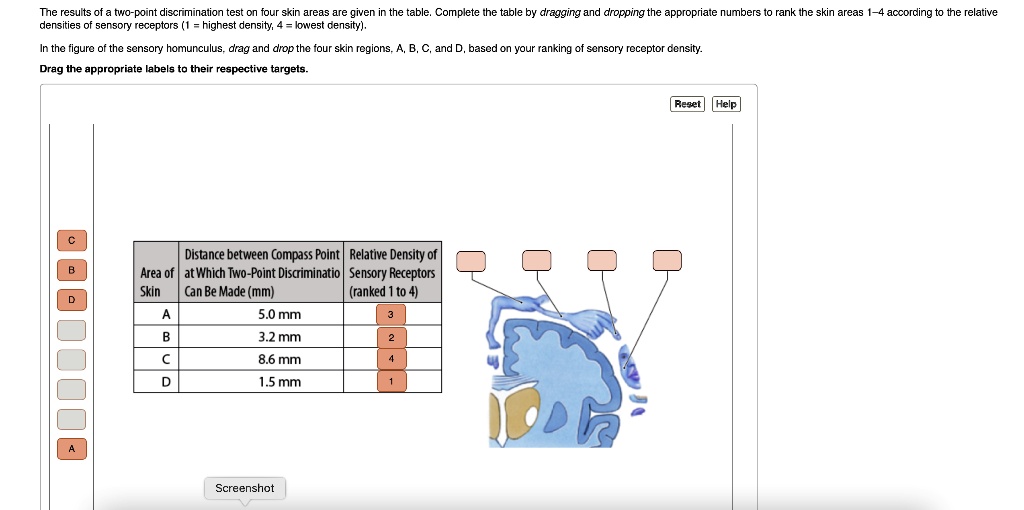 The results of a two-point discrimination test on four skin areas are given in the table. Complete the table by dragging and dropping the appropriate numbers to rank the skin areas 1–4 according to the relative densities of sensory receptors (1 = highest density, 4 = lowest density).

In the figure of the sensory homunculus, drag and drop the four skin regions, A, B, C, and D, based on your ranking of sensory receptor density.

Drag the appropriate labels to their respective targets.

Reset Help

C
B
D
A

| Area of Skin | Distance between Compass Point at Which Two-Point Discriminatio Can Be Made (mm) | Relative Density of Sensory Receptors (ranked 1 to 4) |
|---|---|---|
| A | 5.0 mm | 3 |
| B | 3.2 mm | 2 |
| C | 8.6 mm | 4 |
| D | 1.5 mm | 1 |

Screenshot