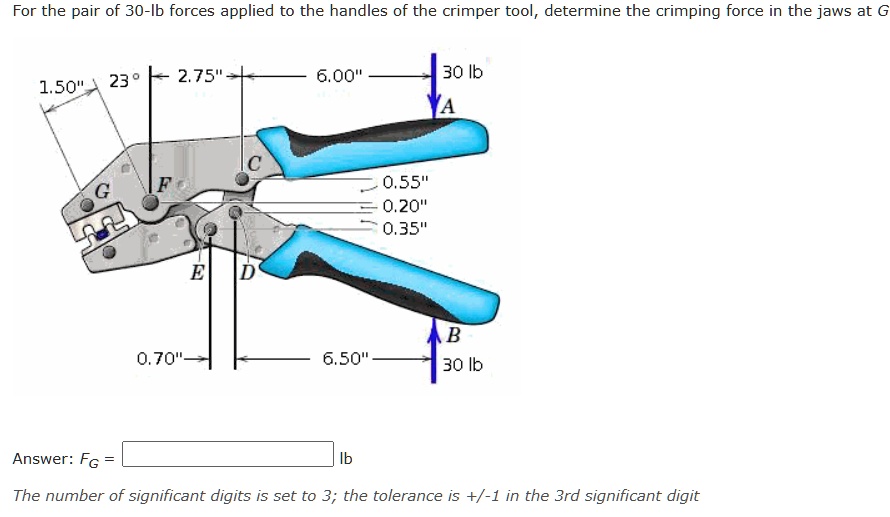 For the pair of 30-lb forces applied to the handles of the crimper tool, determine the crimping force in the jaws at G

1.50"

23°

2.75"

6.00"

30 lb

A

C

G

F

0.55"

0.20"

0.35"

E

D

B

0.70"

6.50"

30 lb

Answer: $F_G$ = lb

The number of significant digits is set to 3; the tolerance is +/-1 in the 3rd significant digit