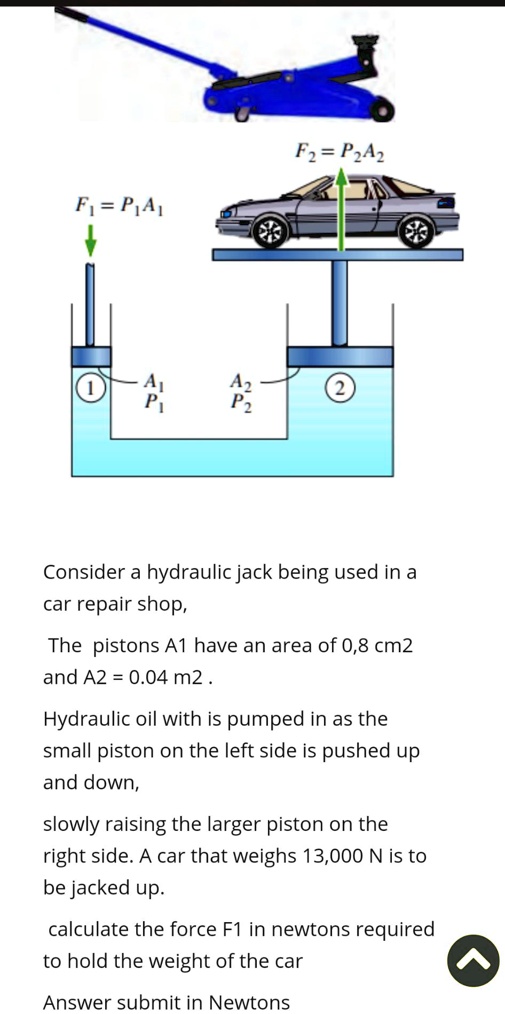 $F_2 = P_2A_2$

$F_1 = P_1A_1$

1

$A_1$
$P_1$

$A_2$
$P_2$

2

Consider a hydraulic jack being used in a car repair shop,

The pistons A1 have an area of 0,8 cm2 and A2 = 0.04 m2 .

Hydraulic oil with is pumped in as the small piston on the left side is pushed up and down,

slowly raising the larger piston on the right side. A car that weighs 13,000 N is to be jacked up.

calculate the force F1 in newtons required to hold the weight of the car

Answer submit in Newtons