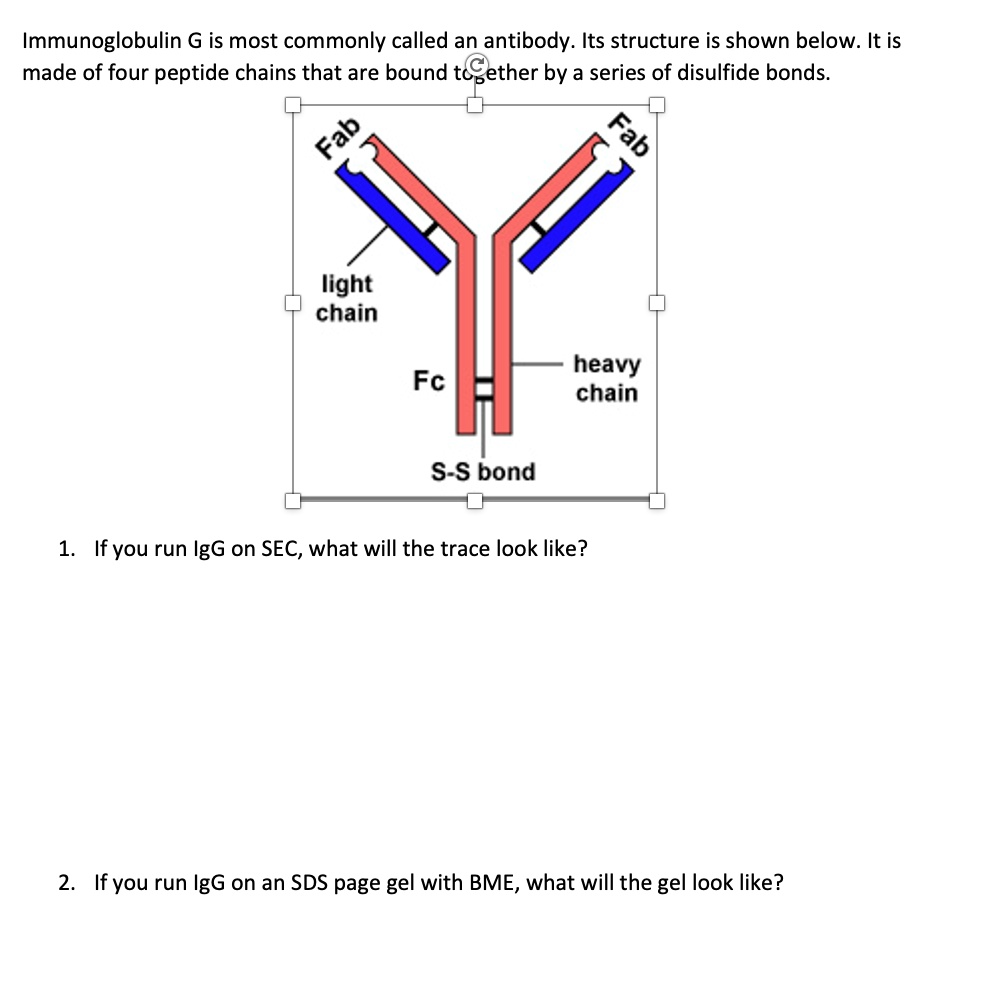 Immunoglobulin G is most commonly called an antibody. Its structure is shown below. It is made of four peptide chains that are bound together by a series of disulfide bonds.

Fab
Fab
light chain
Fc
heavy chain
S-S bond

1. If you run IgG on SEC, what will the trace look like?

2. If you run IgG on an SDS page gel with BME, what will the gel look like?