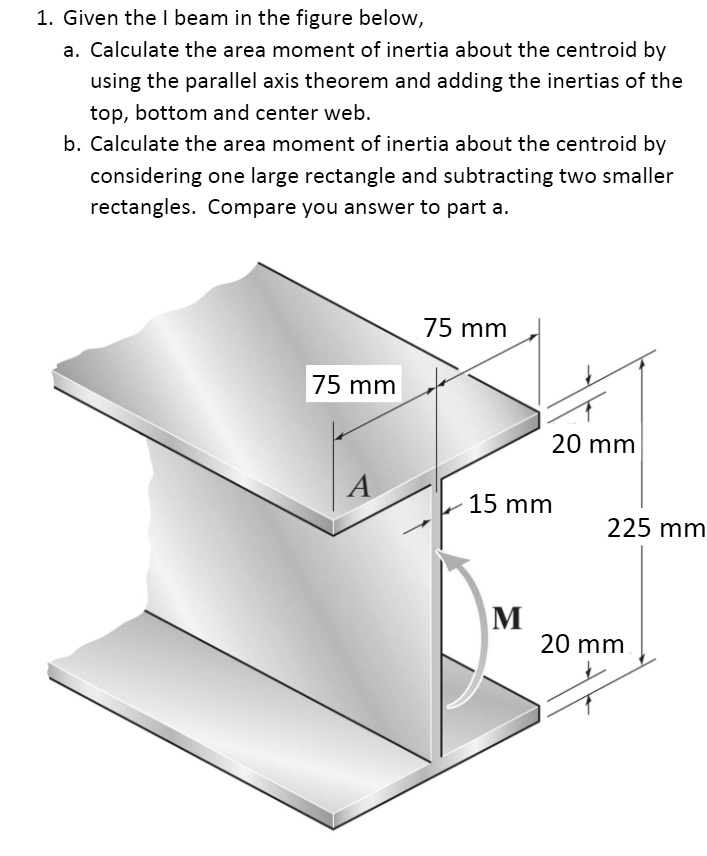 1. Given the I beam in the figure below,

a. Calculate the area moment of inertia about the centroid by using the parallel axis theorem and adding the inertias of the top, bottom and center web.

b. Calculate the area moment of inertia about the centroid by considering one large rectangle and subtracting two smaller rectangles. Compare you answer to part a.

75 mm

75 mm

20 mm

A

15 mm

225 mm

M

20 mm