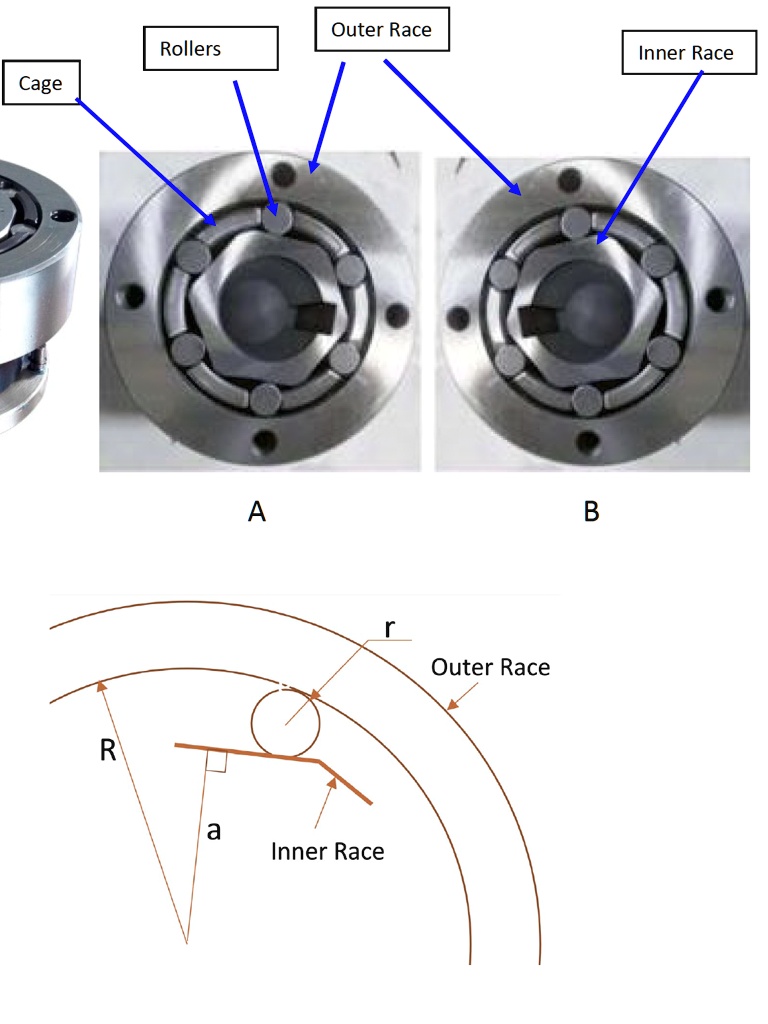 Cage

Rollers

Outer Race

Inner Race

A

B

r

Outer Race

R

a

Inner Race