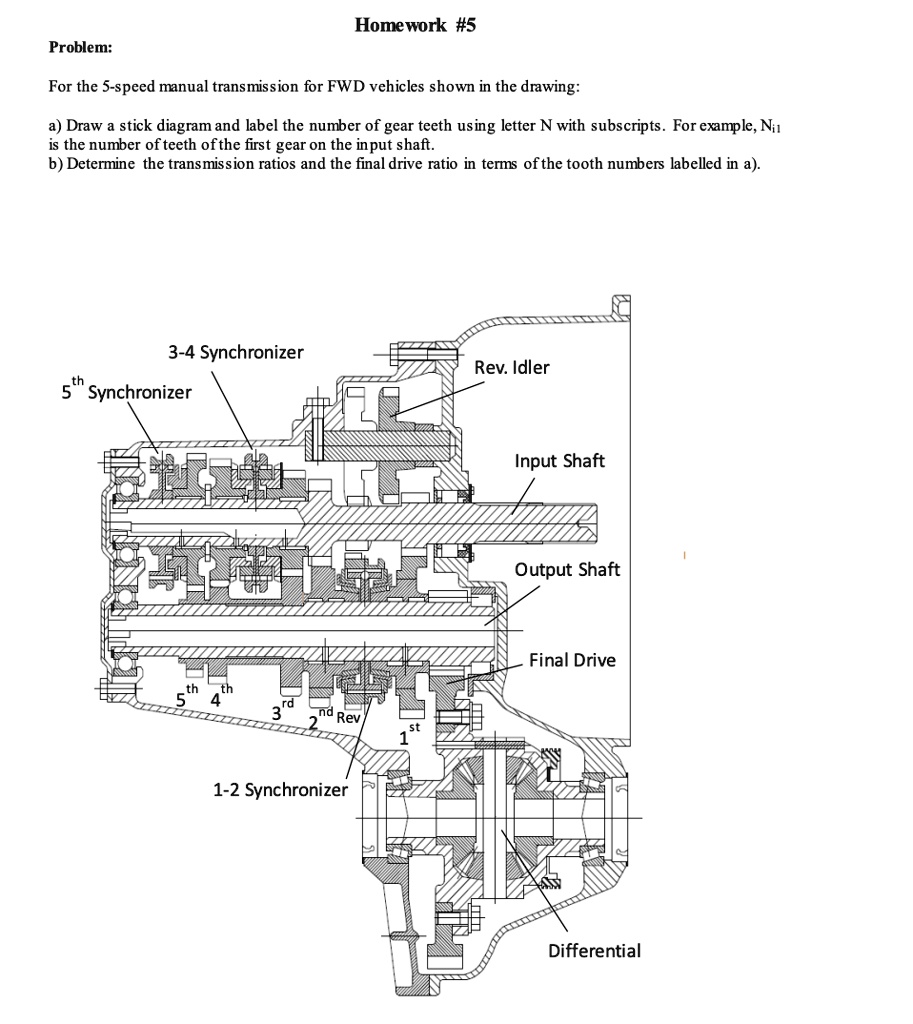 Homework #5

Problem:

For the 5-speed manual transmission for FWD vehicles shown in the drawing:

a) Draw a stick diagram and label the number of gear teeth using letter N with subscripts. For example, $N_{i1}$ is the number of teeth of the first gear on the input shaft.
b) Determine the transmission ratios and the final drive ratio in terms of the tooth numbers labelled in a).

3-4 Synchronizer

$5^{th}$ Synchronizer

Rev. Idler

Input Shaft

Output Shaft

Final Drive

$5^{th}$ $4^{th}$ $3^{rd}$ $2^{nd}$ Rev $1^{st}$

1-2 Synchronizer

Differential