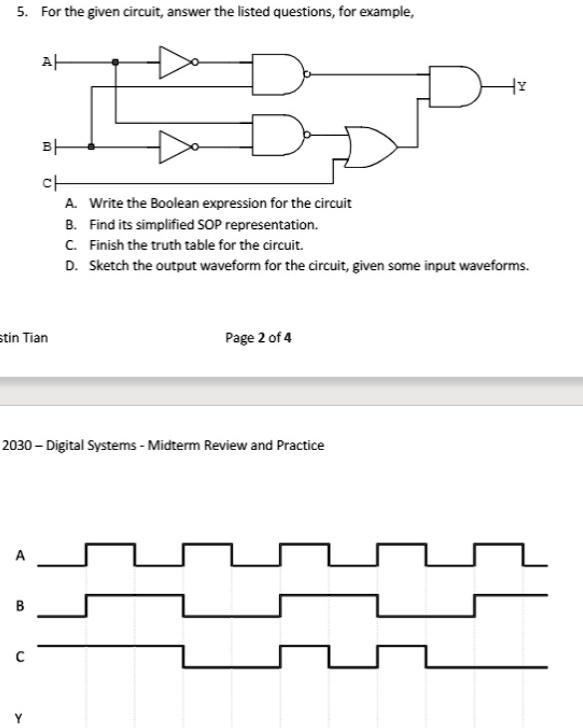 5. For the given circuit, answer the listed questions, for example,

A
B
C
Y

A. Write the Boolean expression for the circuit
B. Find its simplified SOP representation.
C. Finish the truth table for the circuit.
D. Sketch the output waveform for the circuit, given some input waveforms.

stin Tian

Page 2 of 4

2030 – Digital Systems - Midterm Review and Practice

A
B
C
Y