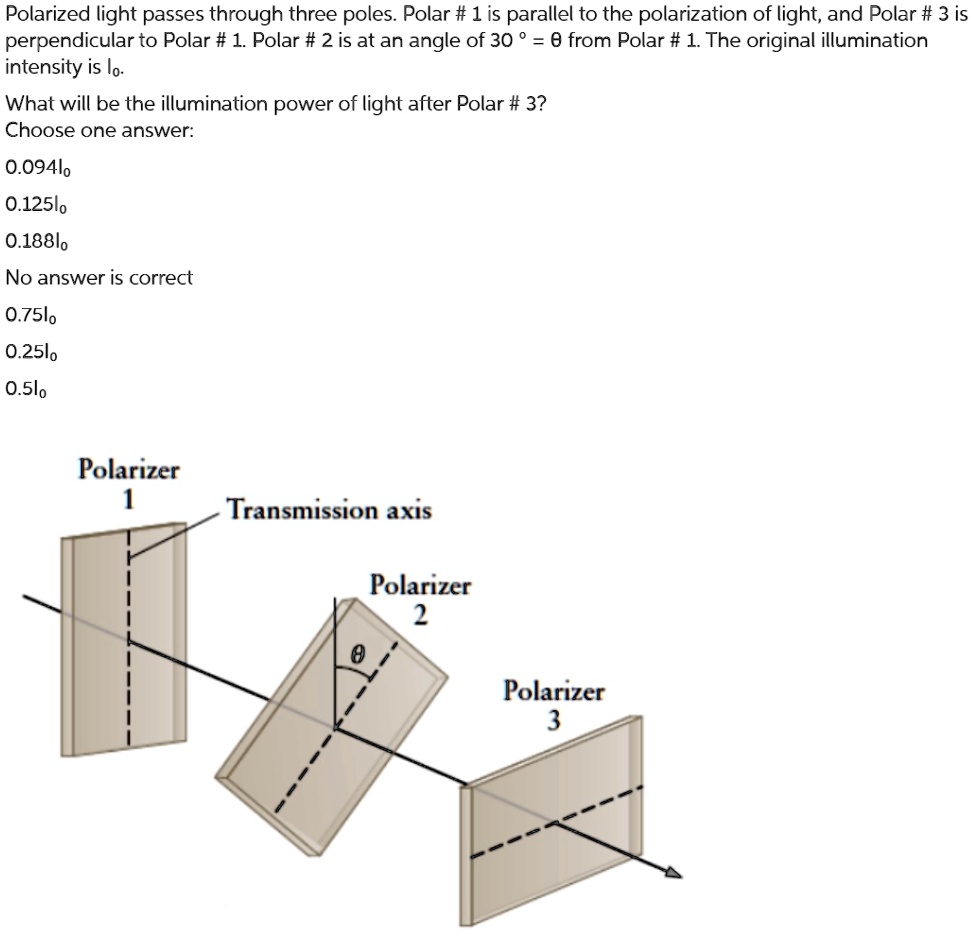 Polarized light passes through three poles. Polar # 1 is parallel to the polarization of light, and Polar # 3 is perpendicular to Polar # 1. Polar # 2 is at an angle of 30 ° = θ from Polar # 1. The original illumination intensity is $I_0$.

What will be the illumination power of light after Polar # 3?
Choose one answer:

$0.094I_0$

$0.125I_0$

$0.188I_0$

No answer is correct

$0.75I_0$

$0.25I_0$

$0.5I_0$

Polarizer 1

Transmission axis

Polarizer 2

θ

Polarizer 3