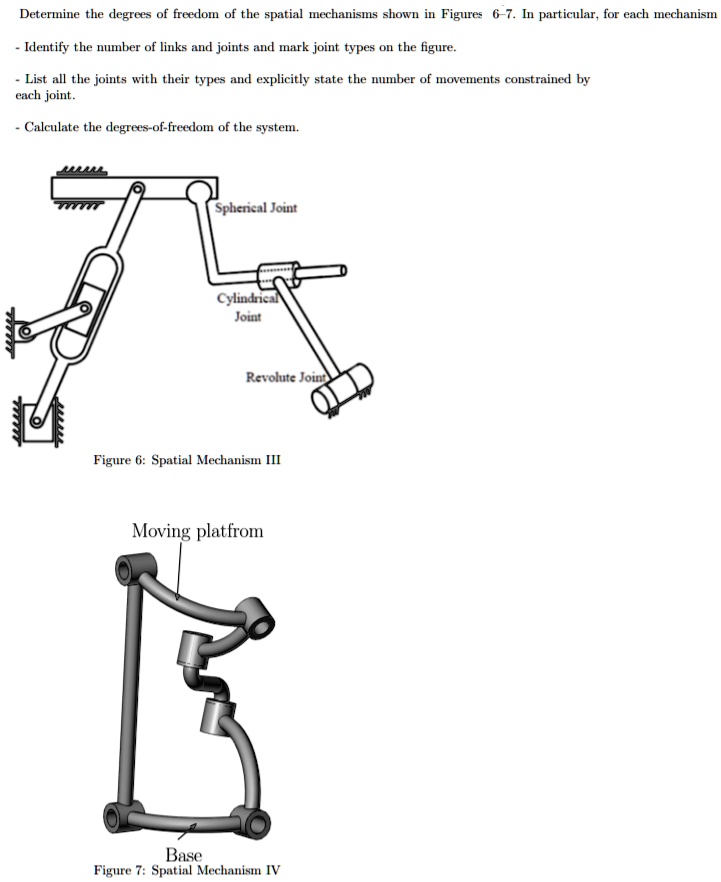 Determine the degrees of freedom of the spatial mechanisms shown in Figures 6–7. In particular, for each mechanism

- Identify the number of links and joints and mark joint types on the figure.

- List all the joints with their types and explicitly state the number of movements constrained by each joint.

- Calculate the degrees-of-freedom of the system.

Spherical Joint

Cylindrical Joint

Revolute Joint

Figure 6: Spatial Mechanism III

Moving platfrom

Base

Figure 7: Spatial Mechanism IV