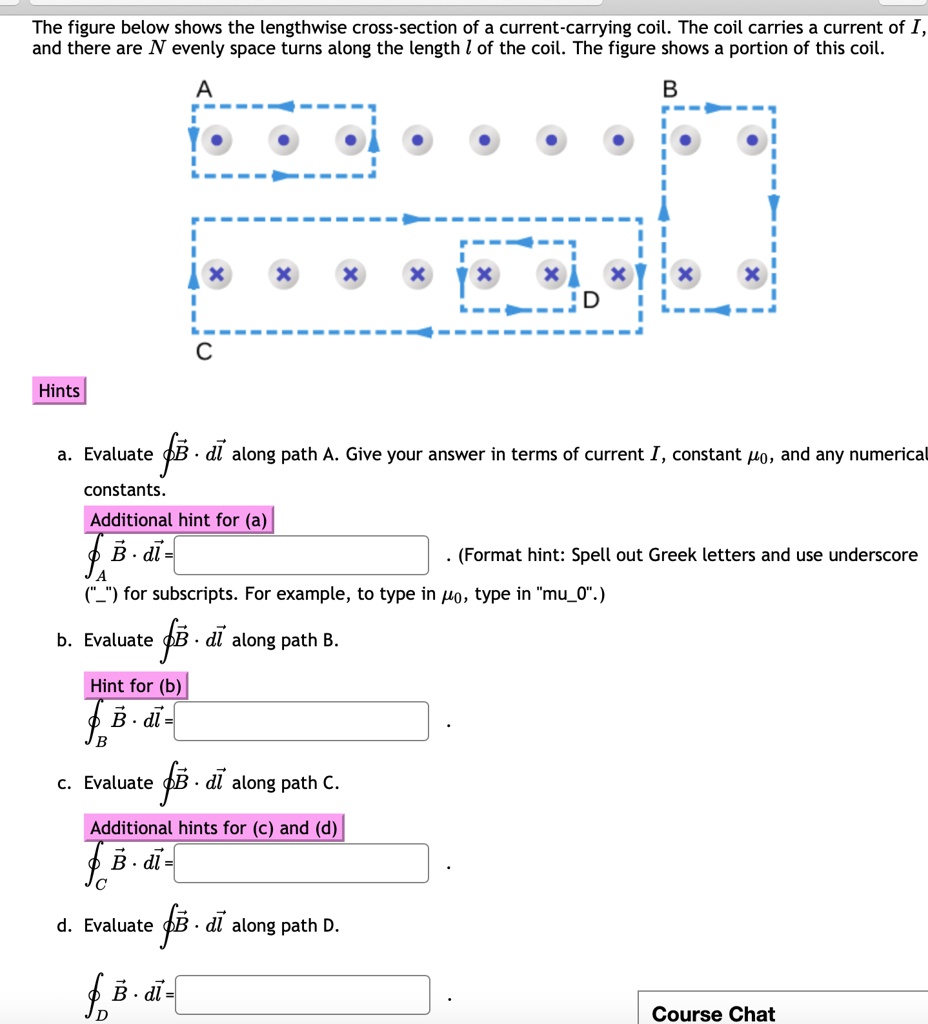 The figure below shows the lengthwise cross-section of a current-carrying coil. The coil carries a current of $I$, and there are $N$ evenly space turns along the length $l$ of the coil. The figure shows a portion of this coil.

A

B

D

C

Hints

a. Evaluate $\oint \vec{B} \cdot d\vec{l}$ along path A. Give your answer in terms of current $I$, constant $\mu_0$, and any numerical constants.

Additional hint for (a)

$\oint_A \vec{B} \cdot d\vec{l}$ = . (Format hint: Spell out Greek letters and use underscore ("_") for subscripts. For example, to type in $\mu_0$, type in "mu_0".)

b. Evaluate $\oint \vec{B} \cdot d\vec{l}$ along path B.

Hint for (b)

$\oint_B \vec{B} \cdot d\vec{l}$ = .

c. Evaluate $\oint \vec{B} \cdot d\vec{l}$ along path C.

Additional hints for (c) and (d)

$\oint_C \vec{B} \cdot d\vec{l}$ = .

d. Evaluate $\oint \vec{B} \cdot d\vec{l}$ along path D.

$\oint_D \vec{B} \cdot d\vec{l}$ = .

Course Chat