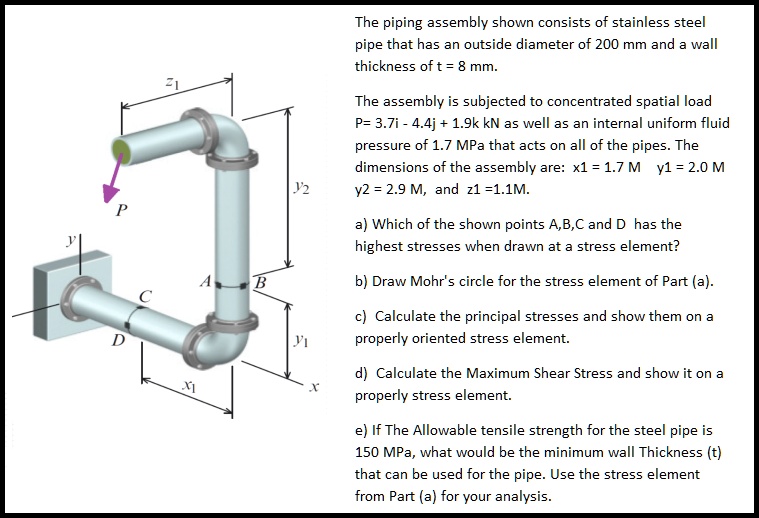 $z_1$

$y_2$

$P$

$y$

$A$

$B$

$C$

$D$

$y_1$

$x_1$

$x$

The piping assembly shown consists of stainless steel pipe that has an outside diameter of 200 mm and a wall thickness of t = 8 mm.

The assembly is subjected to concentrated spatial load P= 3.7i - 4.4j + 1.9k kN as well as an internal uniform fluid pressure of 1.7 MPa that acts on all of the pipes. The dimensions of the assembly are: x1 = 1.7 M y1 = 2.0 M y2 = 2.9 M, and z1 =1.1M.

a) Which of the shown points A,B,C and D has the highest stresses when drawn at a stress element?

b) Draw Mohr's circle for the stress element of Part (a).

c) Calculate the principal stresses and show them on a properly oriented stress element.

d) Calculate the Maximum Shear Stress and show it on a properly stress element.

e) If The Allowable tensile strength for the steel pipe is 150 MPa, what would be the minimum wall Thickness (t) that can be used for the pipe. Use the stress element from Part (a) for your analysis.