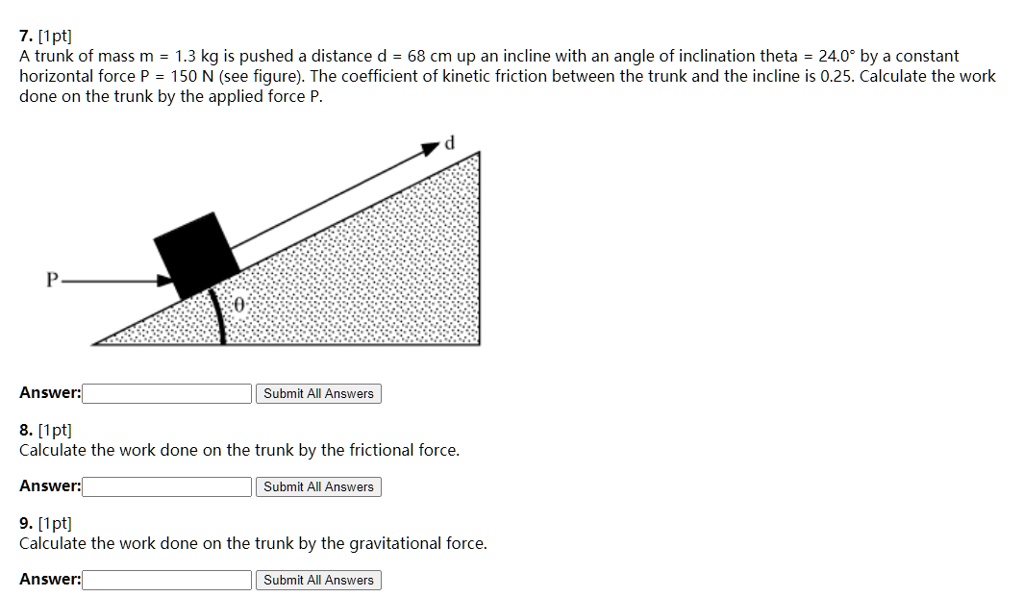 7. [1pt]
A trunk of mass m = 1.3 kg is pushed a distance d = 68 cm up an incline with an angle of inclination theta = 24.0° by a constant horizontal force P = 150 N (see figure). The coefficient of kinetic friction between the trunk and the incline is 0.25. Calculate the work done on the trunk by the applied force P.

d

P

$\theta$

Answer: Submit All Answers

8. [1pt]
Calculate the work done on the trunk by the frictional force.

Answer: Submit All Answers

9. [1pt]
Calculate the work done on the trunk by the gravitational force.

Answer: Submit All Answers