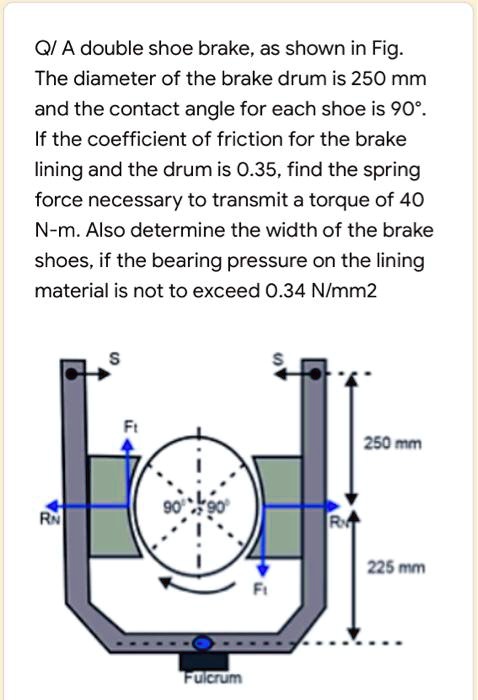 Q/ A double shoe brake, as shown in Fig. The diameter of the brake drum is 250 mm and the contact angle for each shoe is 90°. If the coefficient of friction for the brake lining and the drum is 0.35, find the spring force necessary to transmit a torque of 40 N-m. Also determine the width of the brake shoes, if the bearing pressure on the lining material is not to exceed 0.34 N/mm2

S
S
Ft
250 mm
90° 90°
RN
RN
225 mm
Ft
Fulcrum