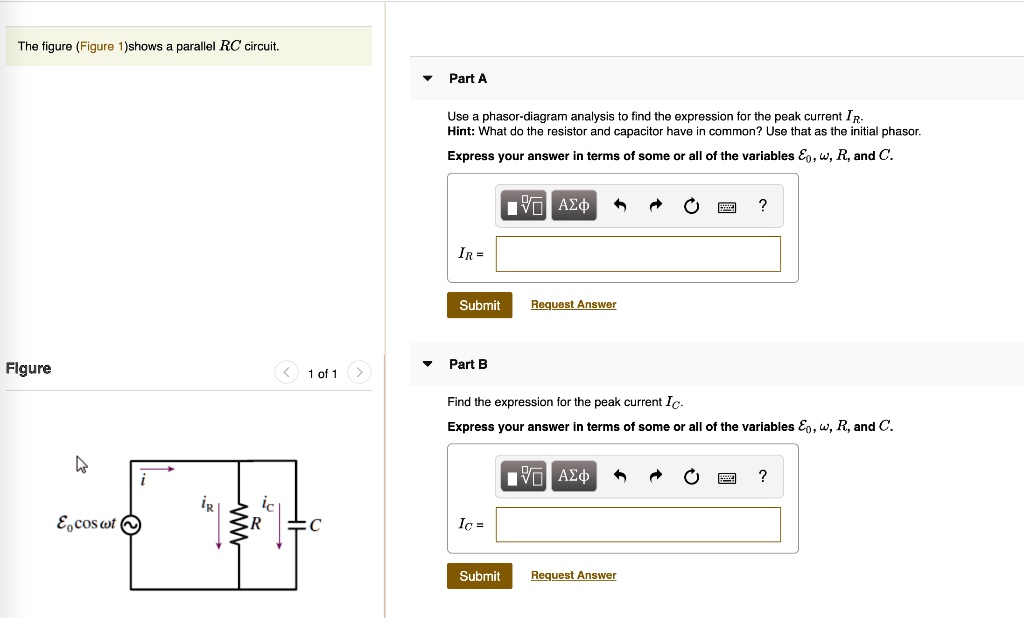 The figure (Figure 1)shows a parallel $RC$ circuit.

Figure

1 of 1

$i$

$i_R$

$i_C$

$\mathcal{E}_0 \cos \omega t$

$R$

$C$

Part A

Use a phasor-diagram analysis to find the expression for the peak current $I_R$.
Hint: What do the resistor and capacitor have in common? Use that as the initial phasor.

Express your answer in terms of some or all of the variables $\mathcal{E}_0$, $\omega$, $R$, and $C$.

ΑΣφ ?

$I_R$ =

Submit Request Answer

Part B

Find the expression for the peak current $I_C$.

Express your answer in terms of some or all of the variables $\mathcal{E}_0$, $\omega$, $R$, and $C$.

ΑΣφ ?

$I_C$ =

Submit Request Answer