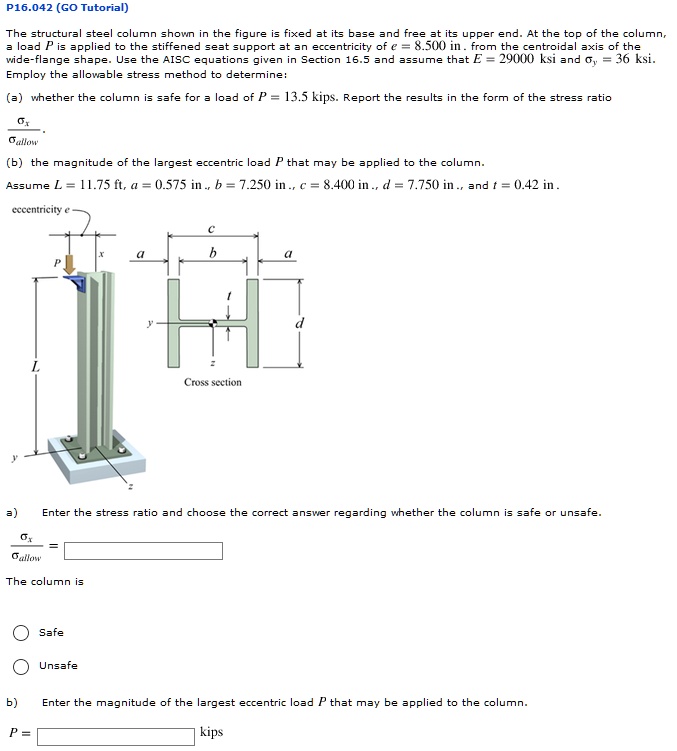 P16.042 (GO Tutorial)

The structural steel column shown in the figure is fixed at its base and free at its upper end. At the top of the column, a load $P$ is applied to the stiffened seat support at an eccentricity of $e = 8.500$ in. from the centroidal axis of the wide-flange shape. Use the AISC equations given in Section 16.5 and assume that $E = 29000$ ksi and $\sigma_y = 36$ ksi. Employ the allowable stress method to determine:

(a) whether the column is safe for a load of $P = 13.5$ kips. Report the results in the form of the stress ratio $\frac{\sigma_x}{\sigma_{allow}}$.

(b) the magnitude of the largest eccentric load $P$ that may be applied to the column.

Assume $L = 11.75$ ft, $a = 0.575$ in., $b = 7.250$ in., $c = 8.400$ in., $d = 7.750$ in., and $t = 0.42$ in.

eccentricity $e$

$x$

$P$

$L$

$y$

$z$

$c$

$a$

$b$

$a$

$t$

$y$

$d$

$z$

Cross section

a) Enter the stress ratio and choose the correct answer regarding whether the column is safe or unsafe.

$\frac{\sigma_x}{\sigma_{allow}} =$

The column is

Safe

Unsafe

b) Enter the magnitude of the largest eccentric load $P$ that may be applied to the column.

$P =$ kips