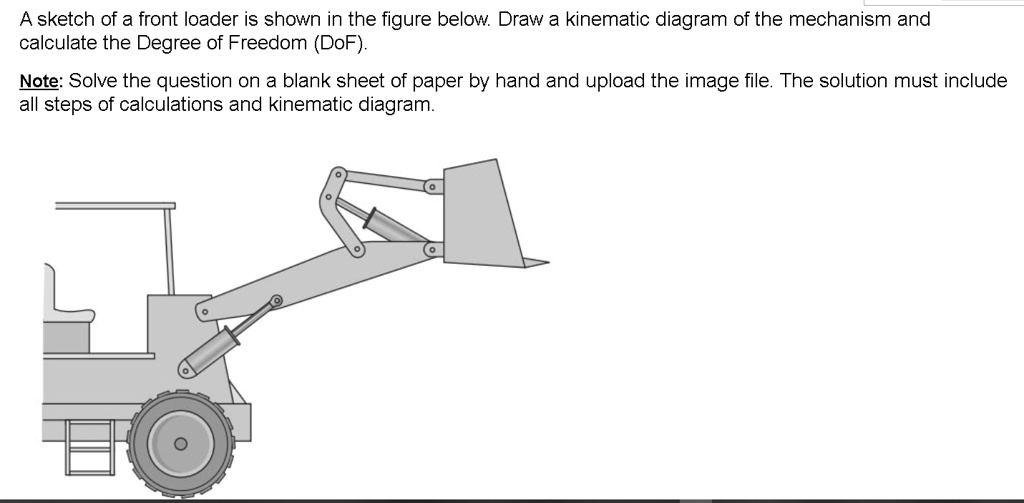 A sketch of a front loader is shown in the figure below. Draw a kinematic diagram of the mechanism and calculate the Degree of Freedom (DoF).

Note: Solve the question on a blank sheet of paper by hand and upload the image file. The solution must include all steps of calculations and kinematic diagram.