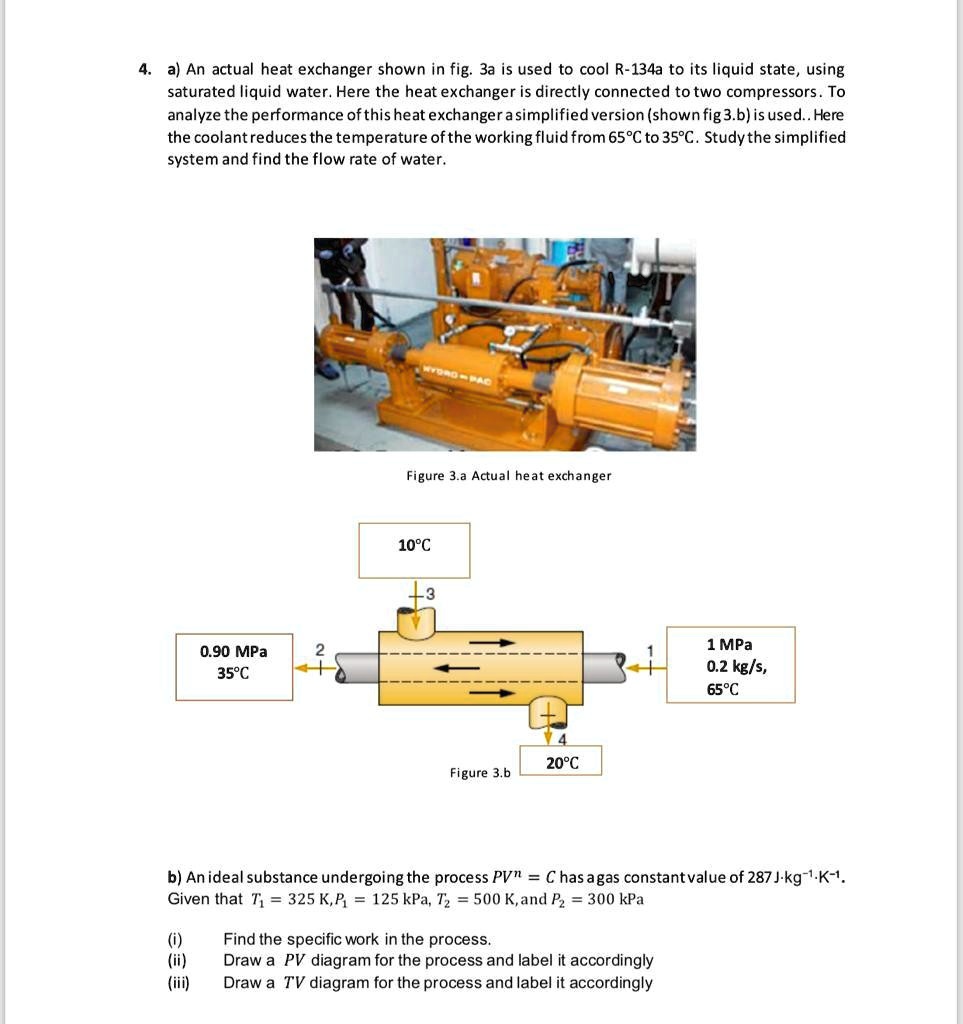 4. a) An actual heat exchanger shown in fig. 3a is used to cool R-134a to its liquid state, using saturated liquid water. Here the heat exchanger is directly connected to two compressors. To analyze the performance of this heat exchanger a simplified version (shown fig 3.b) is used.. Here the coolant reduces the temperature of the working fluid from 65°C to 35°C. Study the simplified system and find the flow rate of water.

HYDRO-PAC

Figure 3.a Actual heat exchanger

10°C

3

0.90 MPa
35°C

2

1

1 MPa
0.2 kg/s,
65°C

4

20°C

Figure 3.b

b) An ideal substance undergoing the process $PV^n = C$ has a gas constant value of 287 J·kg$^{-1}$·K$^{-1}$. Given that $T_1 = 325$ K, $P_1 = 125$ kPa, $T_2 = 500$ K, and $P_2 = 300$ kPa

(i) Find the specific work in the process.
(ii) Draw a $PV$ diagram for the process and label it accordingly
(iii) Draw a $TV$ diagram for the process and label it accordingly