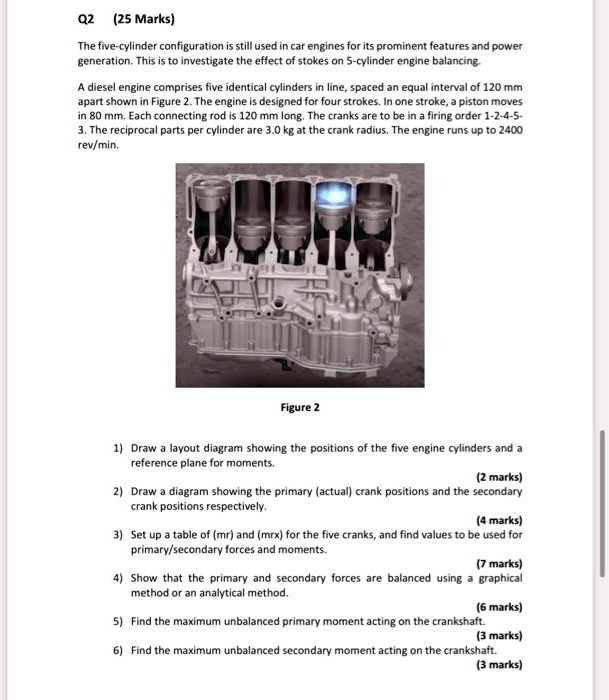 Q2 (25 Marks)

The five-cylinder configuration is still used in car engines for its prominent features and power generation. This is to investigate the effect of stokes on 5-cylinder engine balancing.

A diesel engine comprises five identical cylinders in line, spaced an equal interval of 120 mm apart shown in Figure 2. The engine is designed for four strokes. In one stroke, a piston moves in 80 mm. Each connecting rod is 120 mm long. The cranks are to be in a firing order 1-2-4-5-3. The reciprocal parts per cylinder are 3.0 kg at the crank radius. The engine runs up to 2400 rev/min.

Figure 2

1) Draw a layout diagram showing the positions of the five engine cylinders and a reference plane for moments.
(2 marks)
2) Draw a diagram showing the primary (actual) crank positions and the secondary crank positions respectively.
(4 marks)
3) Set up a table of (mr) and (mrx) for the five cranks, and find values to be used for primary/secondary forces and moments.
(7 marks)
4) Show that the primary and secondary forces are balanced using a graphical method or an analytical method.
(6 marks)
5) Find the maximum unbalanced primary moment acting on the crankshaft.
(3 marks)
6) Find the maximum unbalanced secondary moment acting on the crankshaft.
(3 marks)