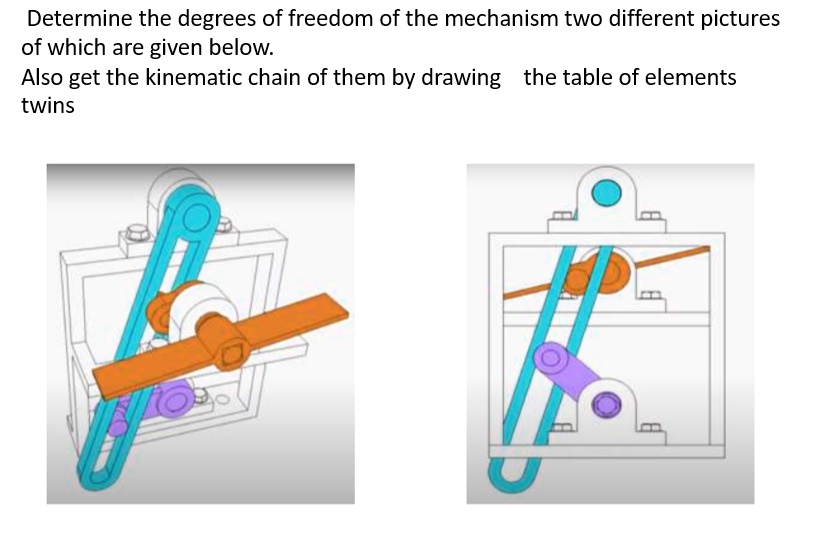 Determine the degrees of freedom of the mechanism two different pictures of which are given below.
Also get the kinematic chain of them by drawing the table of elements twins