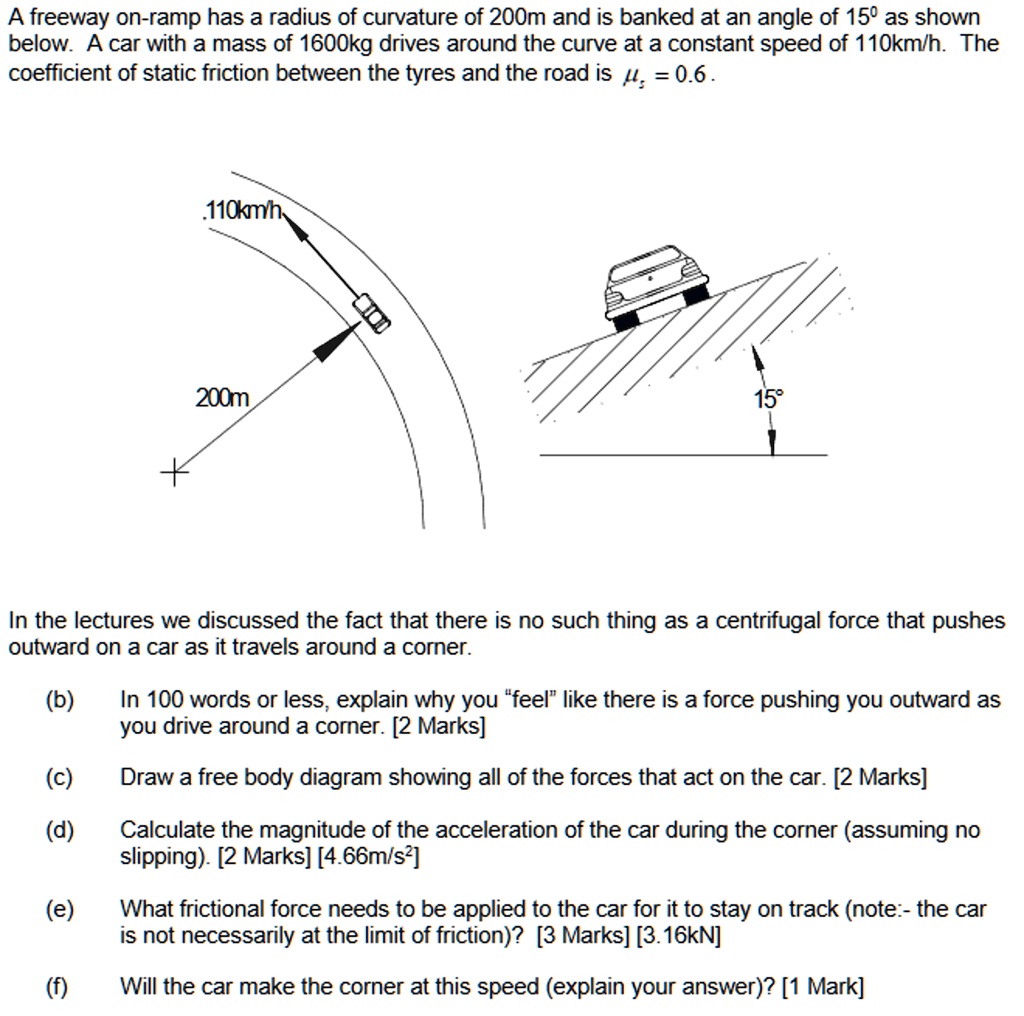 A freeway on-ramp has a radius of curvature of 200m and is banked at an angle of $15^0$ as shown below. A car with a mass of 1600kg drives around the curve at a constant speed of 110km/h. The coefficient of static friction between the tyres and the road is $\mu_s = 0.6$.

110km/h

200m

15°

In the lectures we discussed the fact that there is no such thing as a centrifugal force that pushes outward on a car as it travels around a corner.

(b) In 100 words or less, explain why you "feel" like there is a force pushing you outward as you drive around a corner. [2 Marks]

(c) Draw a free body diagram showing all of the forces that act on the car. [2 Marks]

(d) Calculate the magnitude of the acceleration of the car during the corner (assuming no slipping). [2 Marks] [4.66m/s$^2$]

(e) What frictional force needs to be applied to the car for it to stay on track (note:- the car is not necessarily at the limit of friction)? [3 Marks] [3.16kN]

(f) Will the car make the corner at this speed (explain your answer)? [1 Mark]