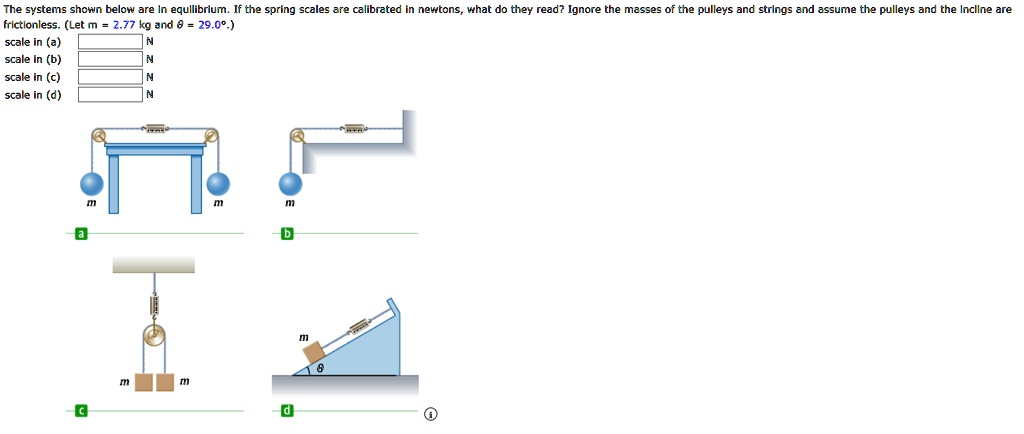 The systems shown below are in equilibrium. If the spring scales are calibrated in newtons, what do they read? Ignore the masses of the pulleys and strings and assume the pulleys and the incline are frictionless. (Let m = 2.77 kg and θ = 29.0°.)

scale in (a) N
scale in (b) N
scale in (c) N
scale in (d) N

m m m

a b

m

m m θ

c d