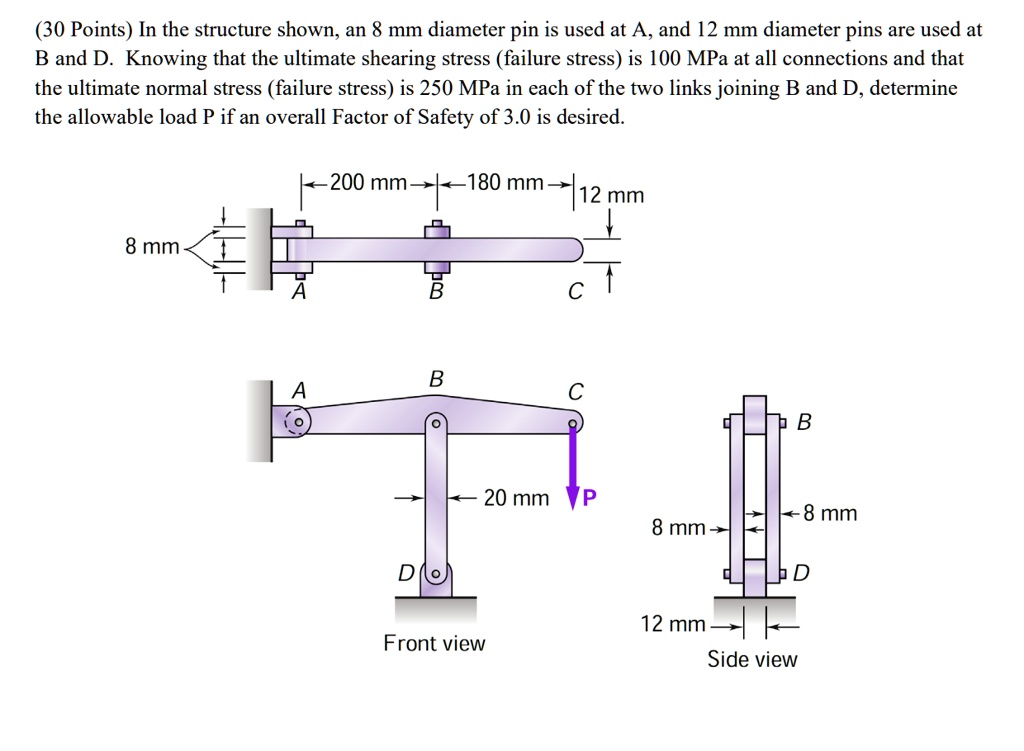 (30 Points) In the structure shown, an 8 mm diameter pin is used at A, and 12 mm diameter pins are used at B and D. Knowing that the ultimate shearing stress (failure stress) is 100 MPa at all connections and that the ultimate normal stress (failure stress) is 250 MPa in each of the two links joining B and D, determine the allowable load P if an overall Factor of Safety of 3.0 is desired.

200 mm
180 mm
12 mm
8 mm
A
B
C

A
B
C
20 mm
P
D
Front view

B
8 mm
8 mm
D
12 mm
Side view