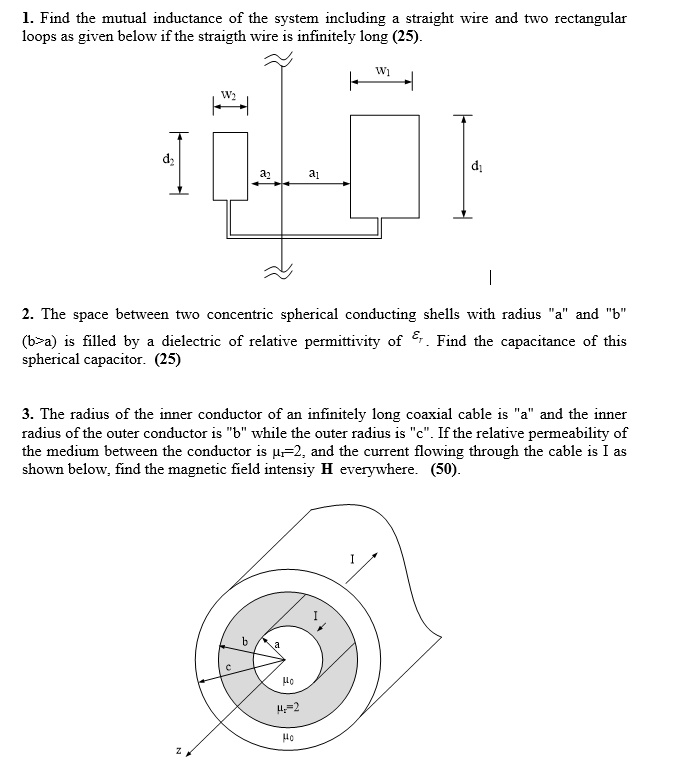 **1.** Find the mutual inductance of the system including a straight wire and two rectangular loops as given below if the straigth wire is infinitely long **(25)**.

$w_1$

$w_2$

$d_2$

$a_2$

$a_1$

$d_1$

**2.** The space between two concentric spherical conducting shells with radius "a" and "b" (b>a) is filled by a dielectric of relative permittivity of $\varepsilon_r$. Find the capacitance of this spherical capacitor. **(25)**

**3.** The radius of the inner conductor of an infinitely long coaxial cable is "a" and the inner radius of the outer conductor is "b" while the outer radius is "c". If the relative permeability of the medium between the conductor is $\mu_r$=2, and the current flowing through the cable is I as shown below, find the magnetic field intensiy **H** everywhere. **(50)**.

I

I

b

a

c

$\mu_0$

$\mu_r$=2

$\mu_0$

z