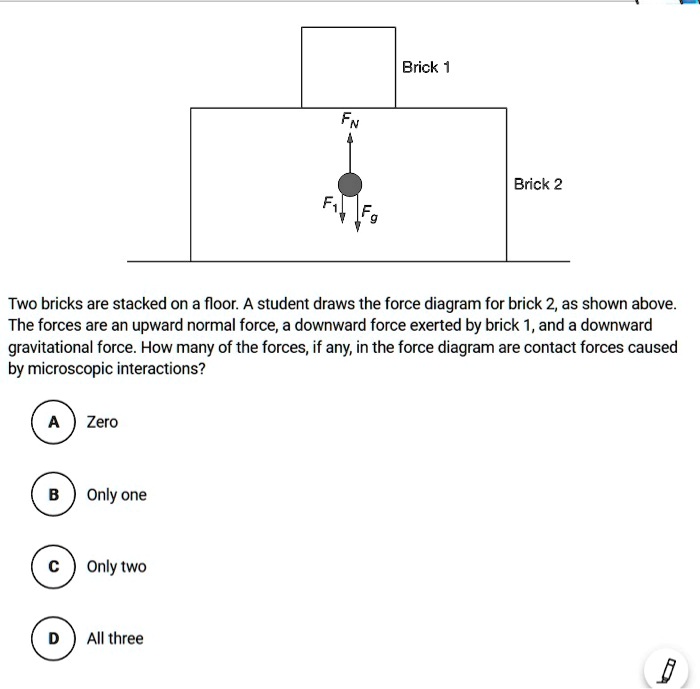 Brick 1

$F_N$

Brick 2

$F_1$

$F_g$

Two bricks are stacked on a floor. A student draws the force diagram for brick 2, as shown above. The forces are an upward normal force, a downward force exerted by brick 1, and a downward gravitational force. How many of the forces, if any, in the force diagram are contact forces caused by microscopic interactions?

A Zero

B Only one

C Only two

D All three