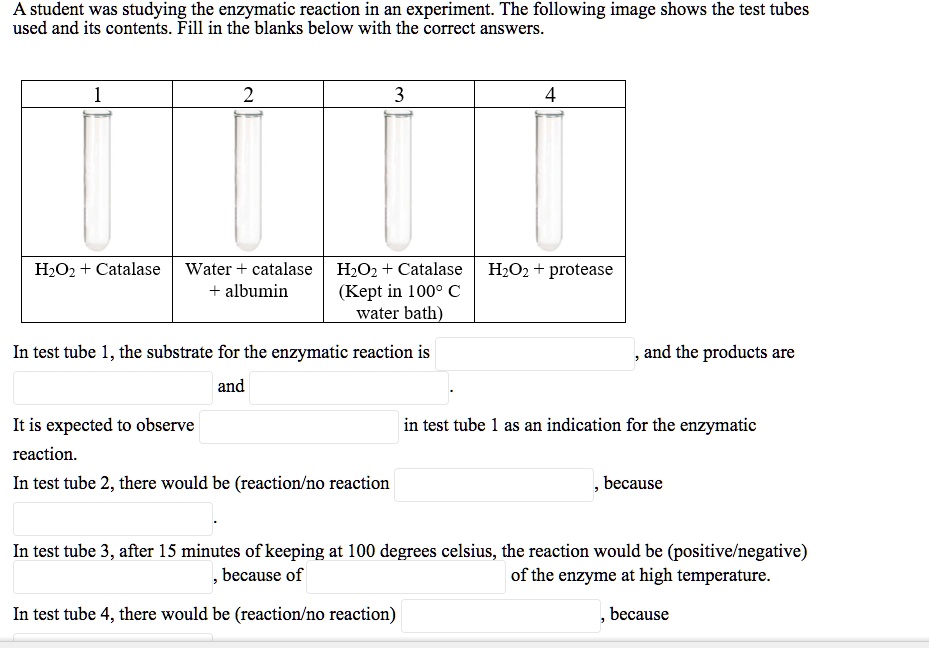 A student was studying the enzymatic reaction in an experiment. The following image shows the test tubes used and its contents. Fill in the blanks below with the correct answers.

| 1 | 2 | 3 | 4 |
|---|---|---|---|
| $H_2O_2$ + Catalase | Water + catalase + albumin | $H_2O_2$ + Catalase (Kept in 100° C water bath) | $H_2O_2$ + protease |

In test tube 1, the substrate for the enzymatic reaction is , and the products are and .

It is expected to observe in test tube 1 as an indication for the enzymatic reaction.

In test tube 2, there would be (reaction/no reaction , because .

In test tube 3, after 15 minutes of keeping at 100 degrees celsius, the reaction would be (positive/negative) , because of of the enzyme at high temperature.

In test tube 4, there would be (reaction/no reaction) , because