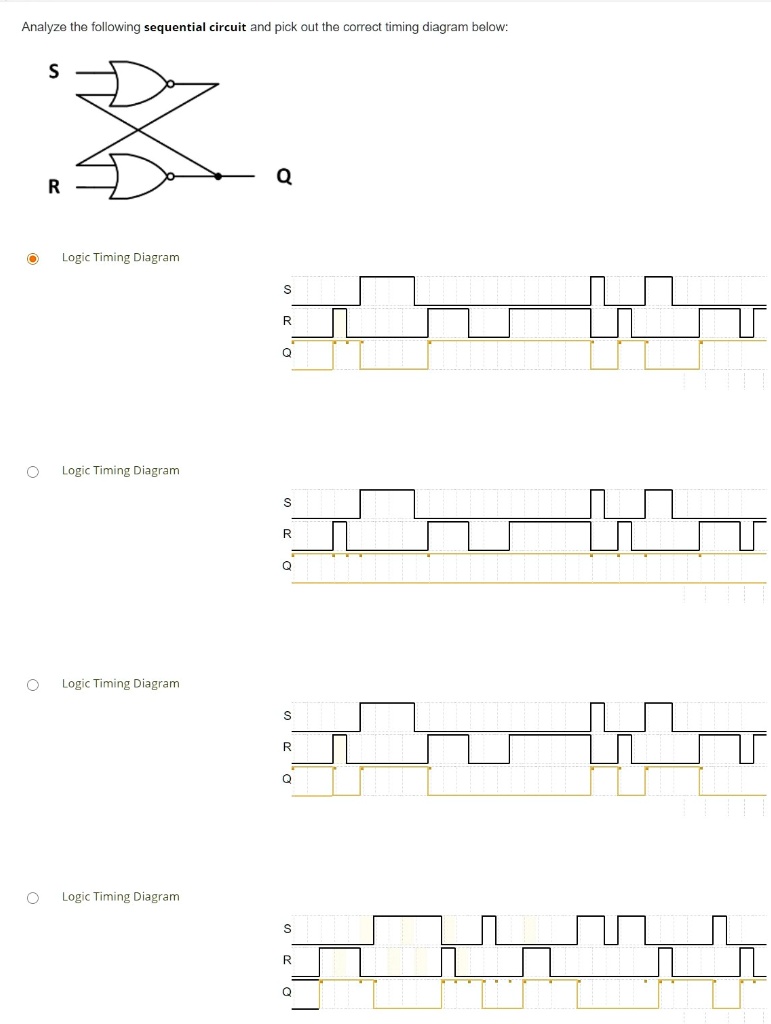 Analyze the following **sequential circuit** and pick out the correct timing diagram below:

S

R

Q

Logic Timing Diagram

S
R
Q

Logic Timing Diagram

S
R
Q

Logic Timing Diagram

S
R
Q

Logic Timing Diagram

S
R
Q