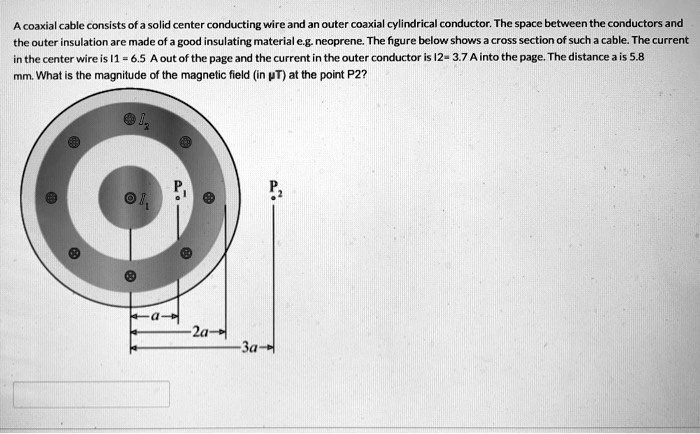 A coaxial cable consists of a solid center conducting wire and an outer coaxial cylindrical conductor. The space between the conductors and the outer insulation are made of a good insulating material e.g. neoprene. The figure below shows a cross section of such a cable. The current in the center wire is I1 = 6.5 A out of the page and the current in the outer conductor is I2= 3.7 A into the page. The distance a is 5.8 mm. What is the magnitude of the magnetic field (in µT) at the point P2?

$I_2$

$I_1$

$P_1$

$P_2$

$a$

$2a$

$3a$