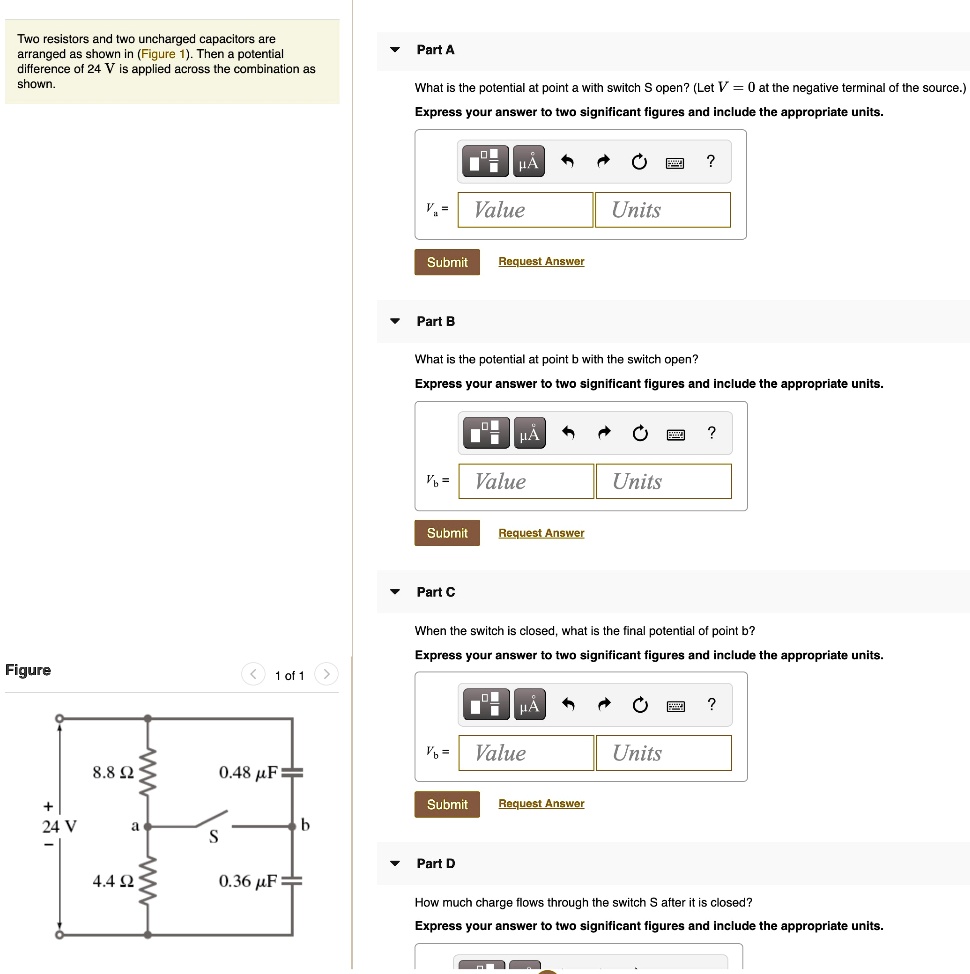 Two resistors and two uncharged capacitors are arranged as shown in (Figure 1). Then a potential difference of 24 V is applied across the combination as shown.

Figure

1 of 1

8.8 Ω

0.48 μF

+
24 V
−

a

S

b

4.4 Ω

0.36 μF

Part A

What is the potential at point a with switch S open? (Let $V = 0$ at the negative terminal of the source.)

Express your answer to two significant figures and include the appropriate units.

μÅ ?

$V_a$ = Value Units

Submit Request Answer

Part B

What is the potential at point b with the switch open?

Express your answer to two significant figures and include the appropriate units.

μÅ ?

$V_b$ = Value Units

Submit Request Answer

Part C

When the switch is closed, what is the final potential of point b?

Express your answer to two significant figures and include the appropriate units.

μÅ ?

$V_b$ = Value Units

Submit Request Answer

Part D

How much charge flows through the switch S after it is closed?

Express your answer to two significant figures and include the appropriate units.