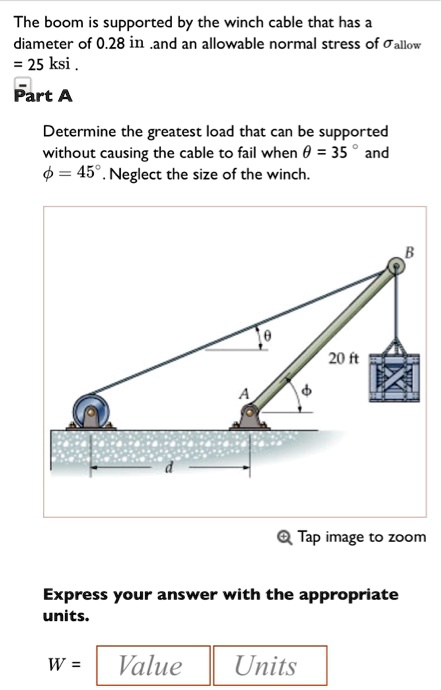 The boom is supported by the winch cable that has a diameter of 0.28 in .and an allowable normal stress of $\sigma_{allow}$ = 25 ksi .

Part A

Determine the greatest load that can be supported without causing the cable to fail when $\theta$ = 35 ° and $\phi = 45°$. Neglect the size of the winch.

B
$\theta$
20 ft
A
$\phi$
d

Tap image to zoom

Express your answer with the appropriate units.

W = Value Units