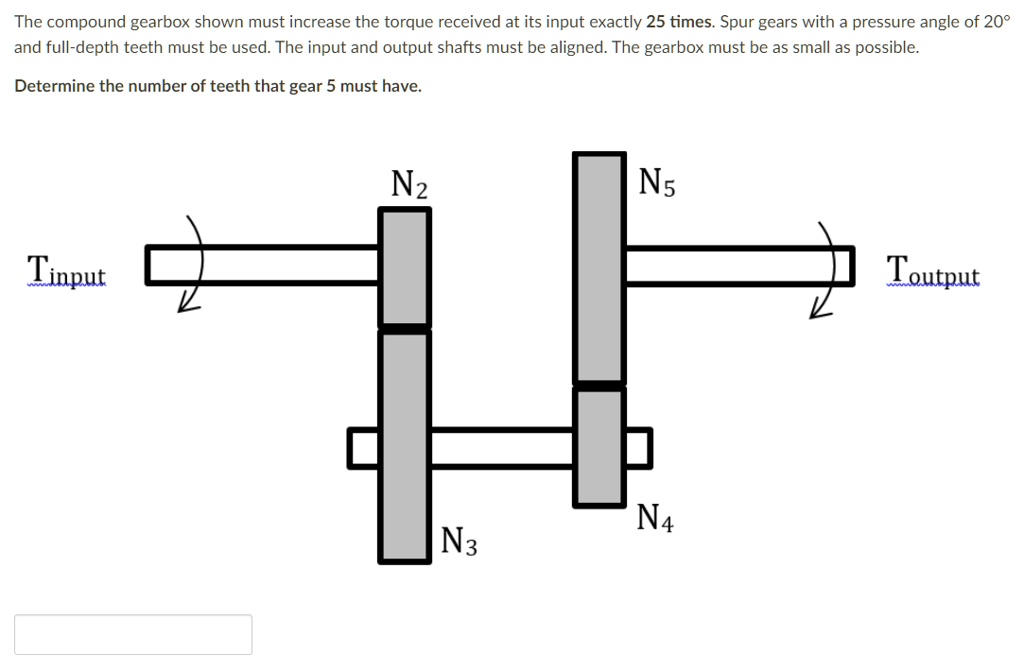 The compound gearbox shown must increase the torque received at its input exactly **25 times**. Spur gears with a pressure angle of 20° and full-depth teeth must be used. The input and output shafts must be aligned. The gearbox must be as small as possible.

**Determine the number of teeth that gear 5 must have.**

$N_2$

$N_5$

$T_{input}$

$T_{output}$

$N_4$

$N_3$