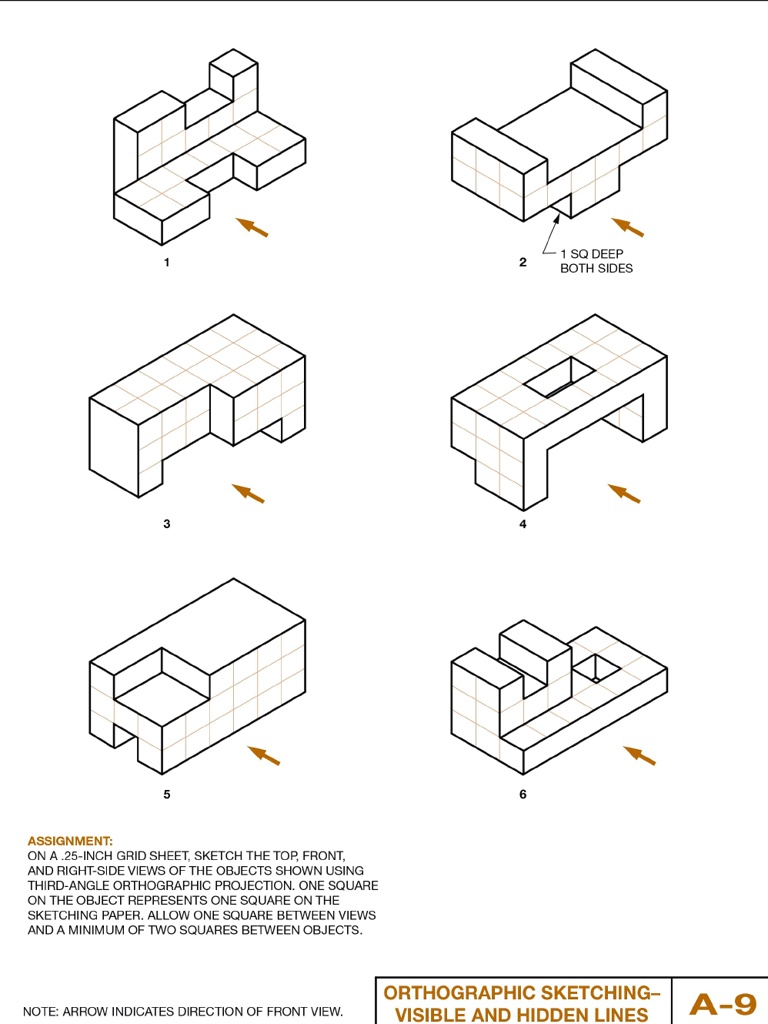 1

2

1 SQ DEEP
BOTH SIDES

3

4

5

6

ASSIGNMENT:
ON A .25-INCH GRID SHEET, SKETCH THE TOP, FRONT, AND RIGHT-SIDE VIEWS OF THE OBJECTS SHOWN USING THIRD-ANGLE ORTHOGRAPHIC PROJECTION. ONE SQUARE ON THE OBJECT REPRESENTS ONE SQUARE ON THE SKETCHING PAPER. ALLOW ONE SQUARE BETWEEN VIEWS AND A MINIMUM OF TWO SQUARES BETWEEN OBJECTS.

NOTE: ARROW INDICATES DIRECTION OF FRONT VIEW.

ORTHOGRAPHIC SKETCHING–
VISIBLE AND HIDDEN LINES

A-9