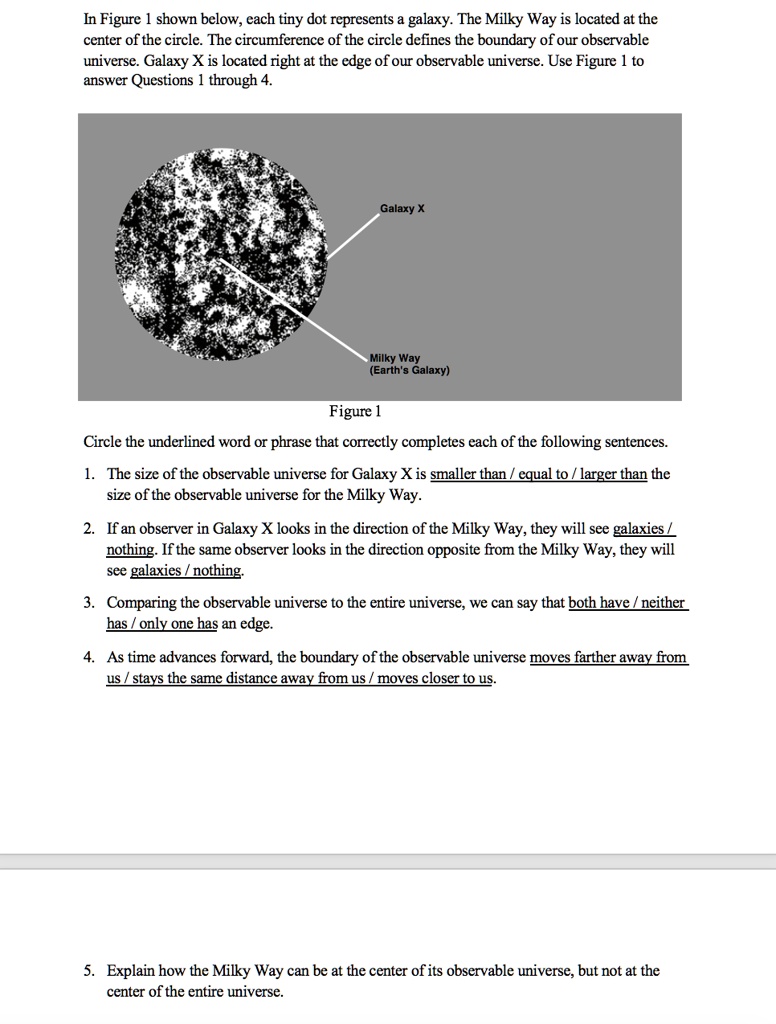 In Figure 1 shown below, each tiny dot represents a galaxy. The Milky Way is located at the center of the circle. The circumference of the circle defines the boundary of our observable universe. Galaxy X is located right at the edge of our observable universe. Use Figure 1 to answer Questions 1 through 4.

Galaxy X

Milky Way
(Earth's Galaxy)

Figure 1

Circle the underlined word or phrase that correctly completes each of the following sentences.

1. The size of the observable universe for Galaxy X is smaller than / equal to / larger than the size of the observable universe for the Milky Way.

2. If an observer in Galaxy X looks in the direction of the Milky Way, they will see galaxies / nothing. If the same observer looks in the direction opposite from the Milky Way, they will see galaxies / nothing.

3. Comparing the observable universe to the entire universe, we can say that both have / neither has / only one has an edge.

4. As time advances forward, the boundary of the observable universe moves farther away from us / stays the same distance away from us / moves closer to us.

5. Explain how the Milky Way can be at the center of its observable universe, but not at the center of the entire universe.