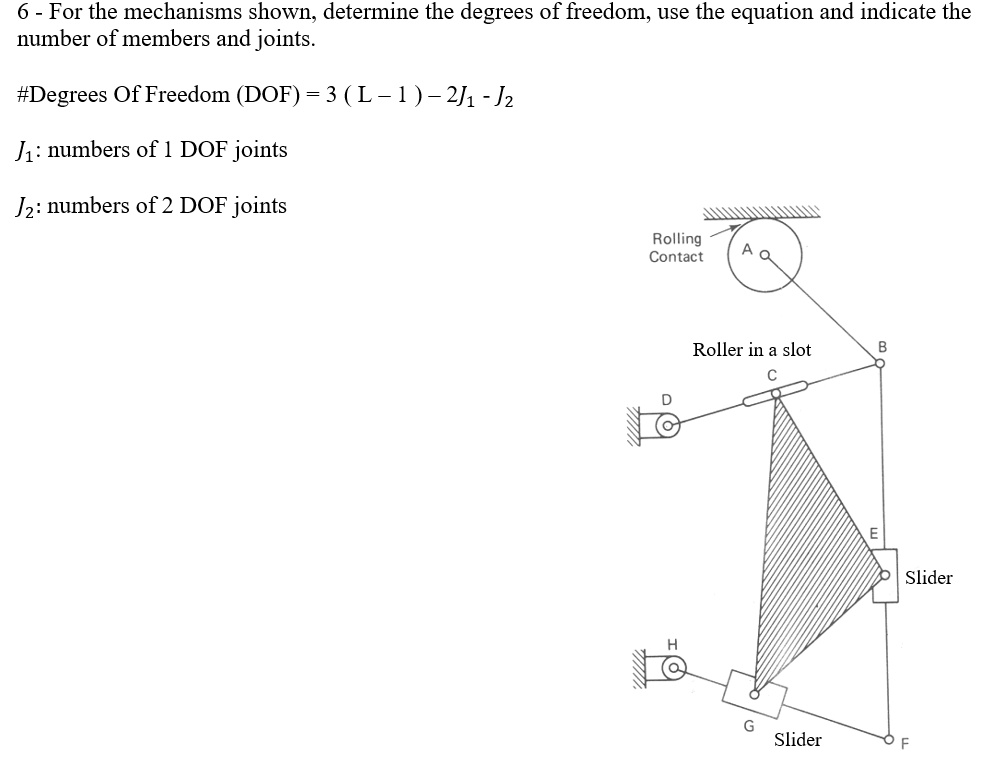 6 - For the mechanisms shown, determine the degrees of freedom, use the equation and indicate the number of members and joints.

#Degrees Of Freedom (DOF) = 3 ( L – 1 ) – $2J_1$ - $J_2$

$J_1$: numbers of 1 DOF joints

$J_2$: numbers of 2 DOF joints

Rolling Contact

A

Roller in a slot

B

C

D

E

Slider

H

G

Slider

F