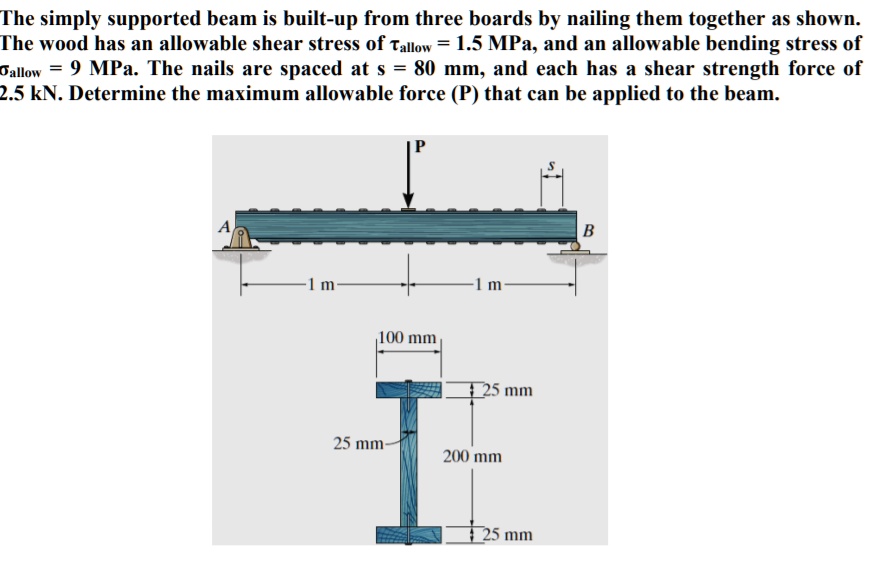 The simply supported beam is built-up from three boards by nailing them together as shown. The wood has an allowable shear stress of $\tau_{allow} = 1.5$ MPa, and an allowable bending stress of $\sigma_{allow} = 9$ MPa. The nails are spaced at s = 80 mm, and each has a shear strength force of 2.5 kN. Determine the maximum allowable force (P) that can be applied to the beam.

P

s

A

B

1 m

1 m

100 mm

25 mm

25 mm

200 mm

25 mm