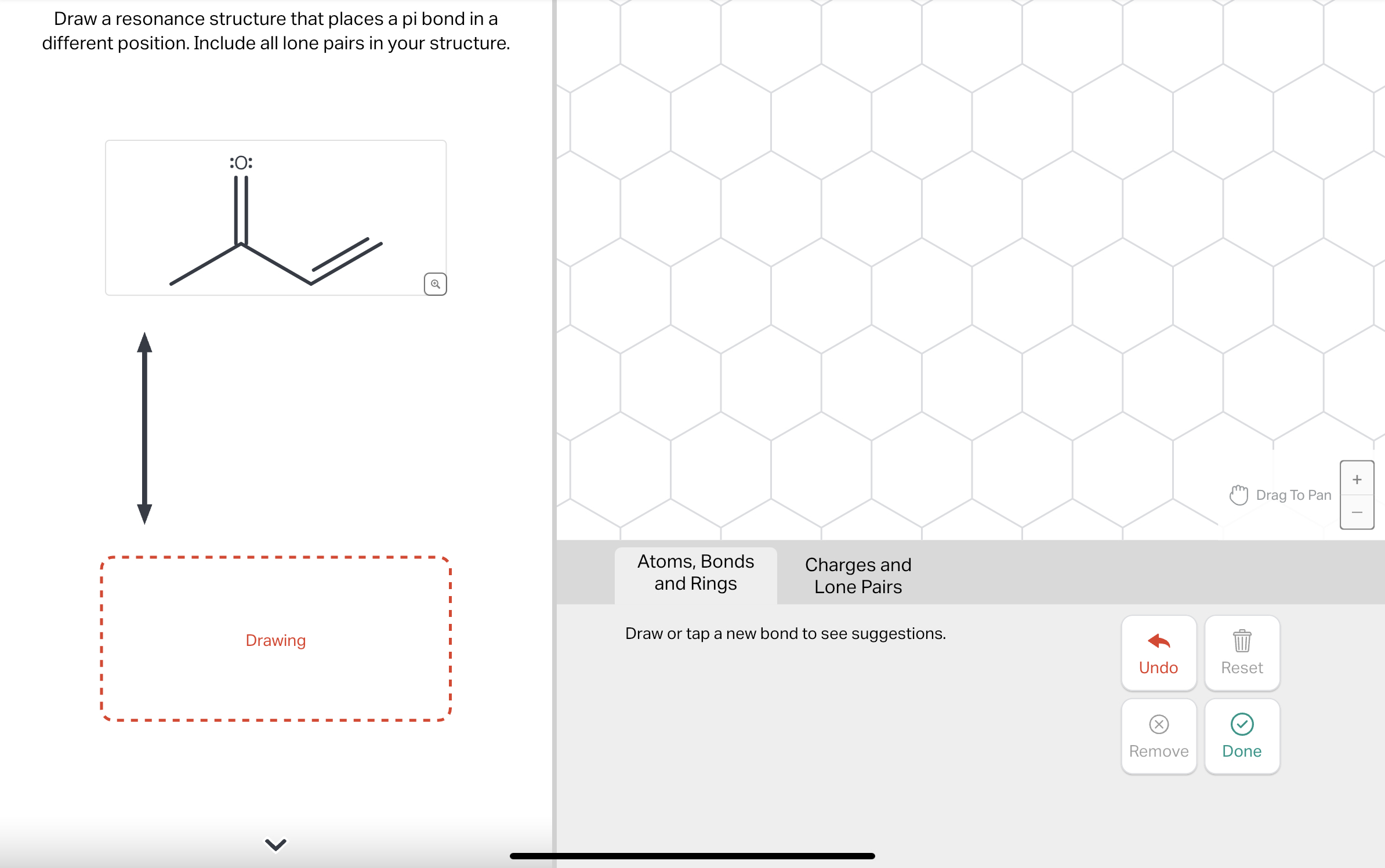 Draw a resonance structure that places a pi bond in a different position. Include all lone pairs in your structure.

:O:

Drawing

Drag To Pan

+

−

Atoms, Bonds and Rings

Charges and Lone Pairs

Draw or tap a new bond to see suggestions.

Undo

Reset

Remove

Done