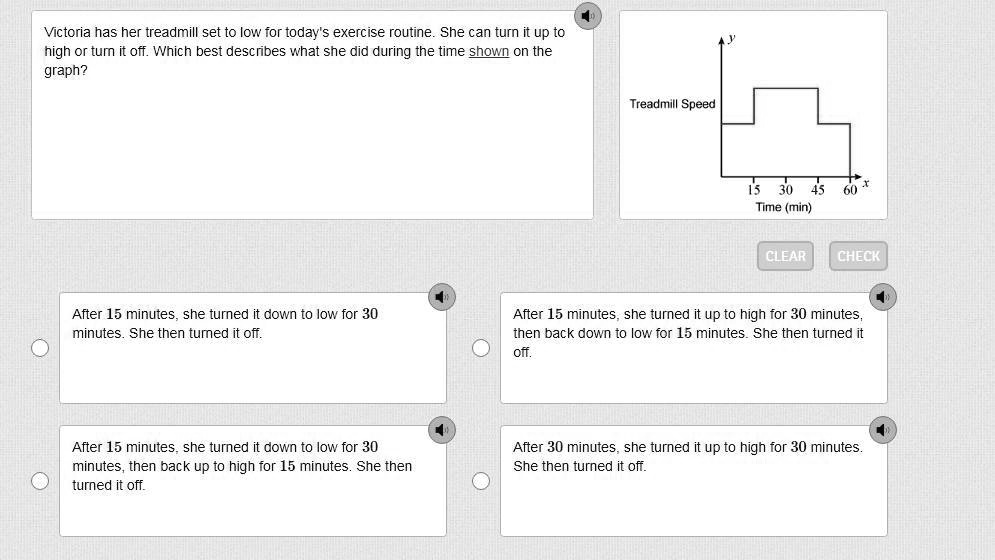 Victoria has her treadmill set to low for today's exercise routine. She can turn it up to high or turn it off. Which best describes what she did during the time shown on the graph?

$y$

Treadmill Speed

15 30 45 60 $x$

Time (min)

CLEAR CHECK

After $15$ minutes, she turned it down to low for $30$ minutes. She then turned it off.

After $15$ minutes, she turned it up to high for $30$ minutes, then back down to low for $15$ minutes. She then turned it off.

After $15$ minutes, she turned it down to low for $30$ minutes, then back up to high for $15$ minutes. She then turned it off.

After $30$ minutes, she turned it up to high for $30$ minutes. She then turned it off.