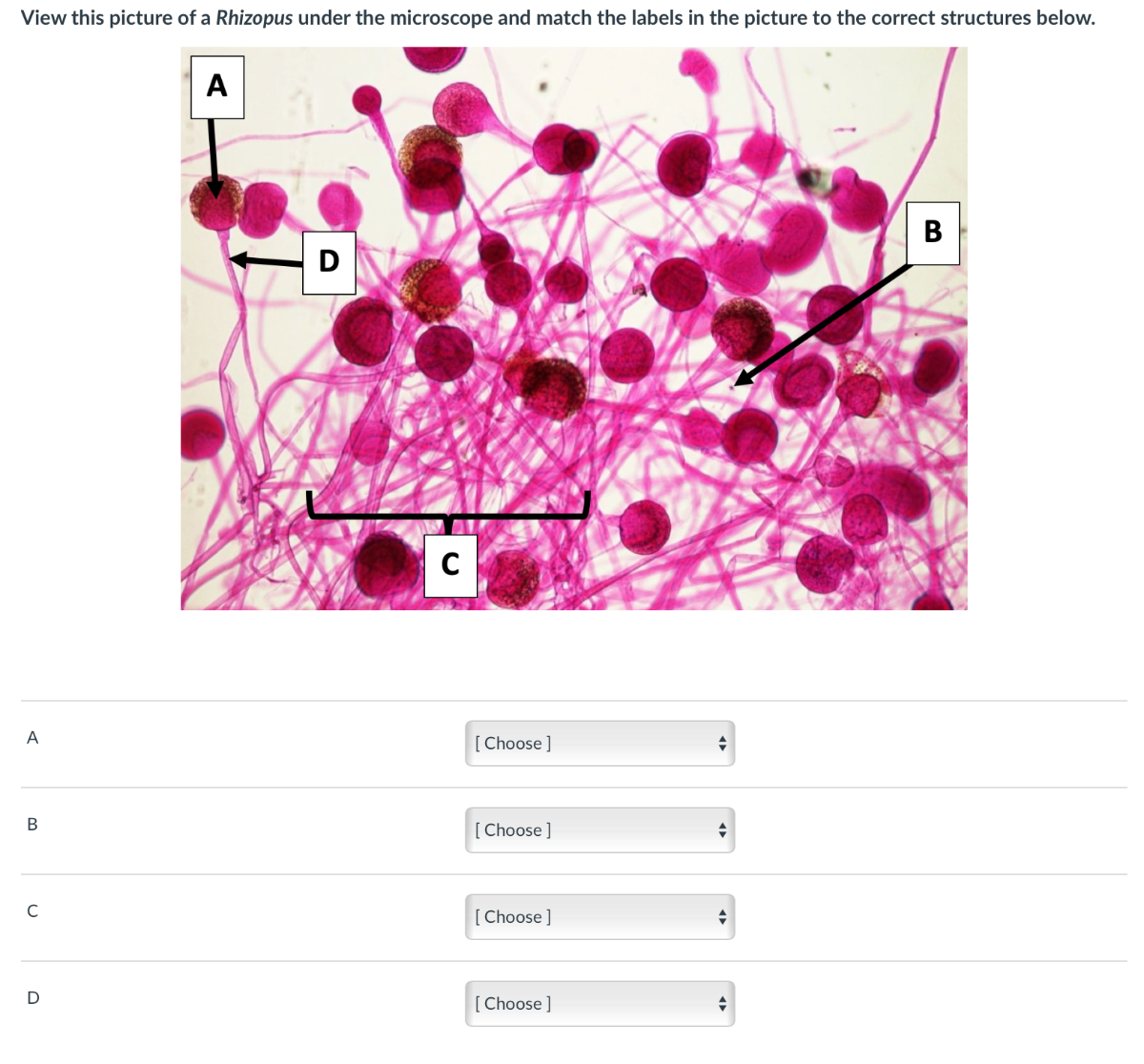 View this picture of a Rhizopus under the microscope and match the labels in the picture to the correct structures below.

A

D

B

C

A
[ Choose ]

B
[ Choose ]

C
[ Choose ]

D
[ Choose ]