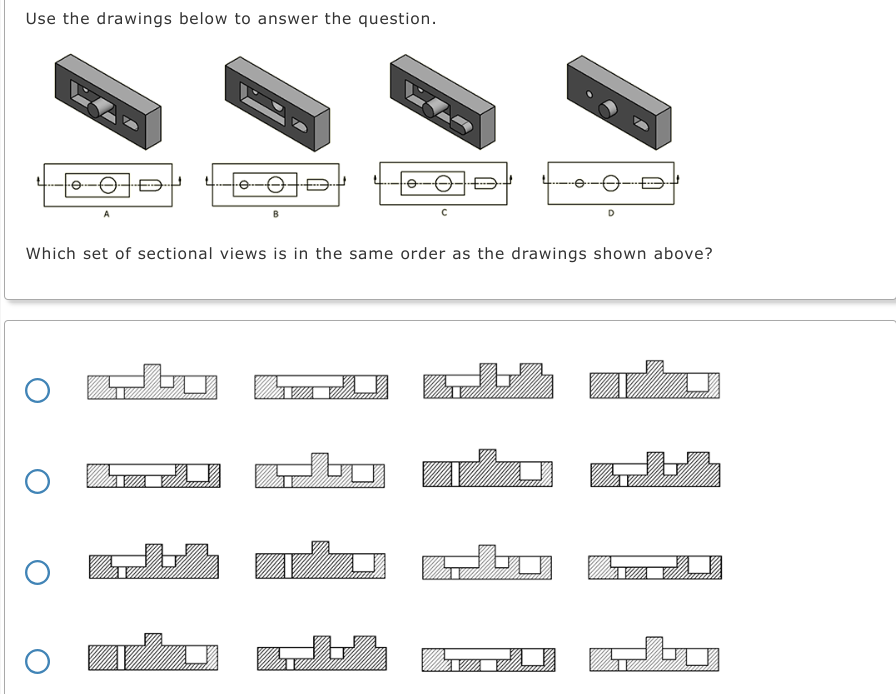 Use the drawings below to answer the question.

A

B

C

D

Which set of sectional views is in the same order as the drawings shown above?