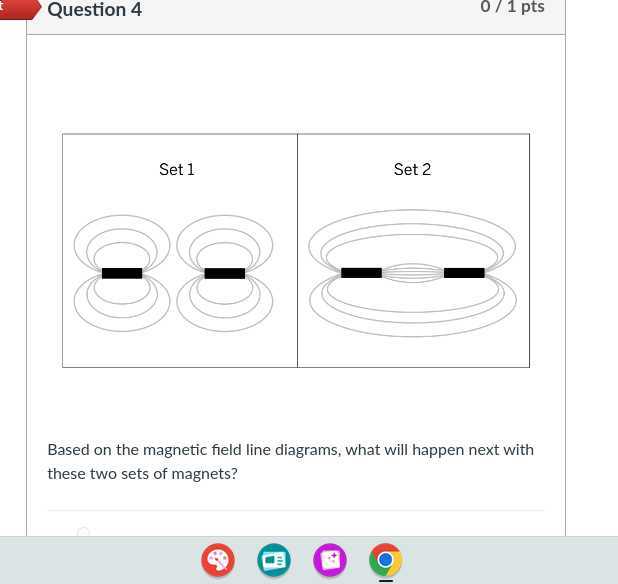 Question 4

0 / 1 pts

Set 1

Set 2

Based on the magnetic field line diagrams, what will happen next with these two sets of magnets?