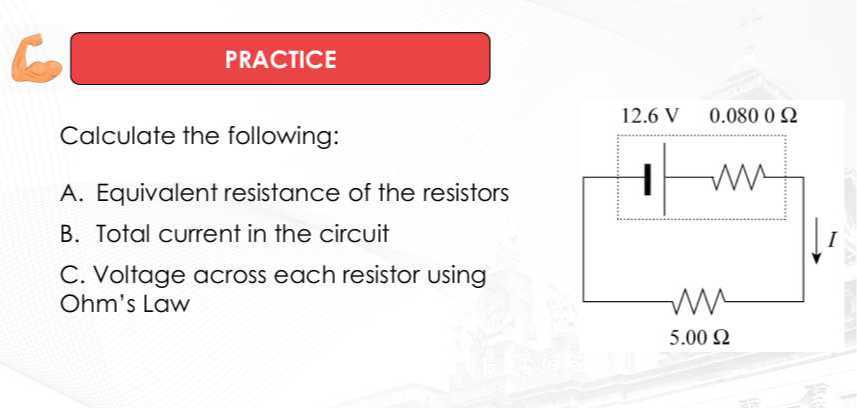 PRACTICE

Calculate the following:

A. Equivalent resistance of the resistors

B. Total current in the circuit

C. Voltage across each resistor using Ohm's Law

12.6 V   0.080 0 Ω

$I$

5.00 Ω