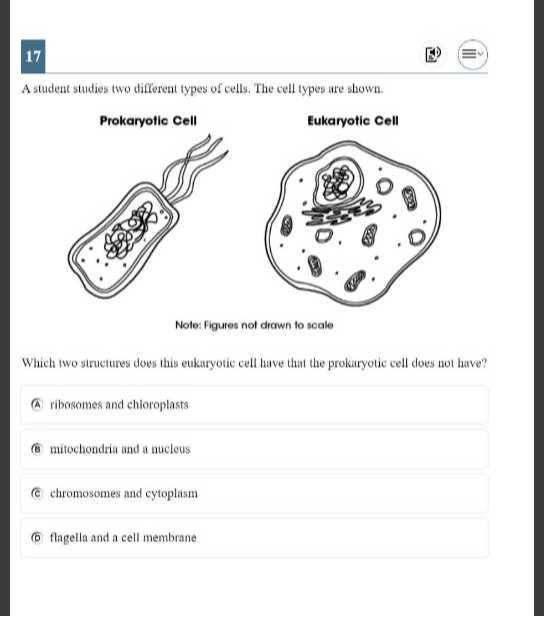 17

A student studies two different types of cells. The cell types are shown.

Prokaryotic Cell

Eukaryotic Cell

Note: Figures not drawn to scale

Which two structures does this eukaryotic cell have that the prokaryotic cell does not have?

Ⓐ ribosomes and chloroplasts

Ⓑ mitochondria and a nucleus

Ⓒ chromosomes and cytoplasm

Ⓓ flagella and a cell membrane