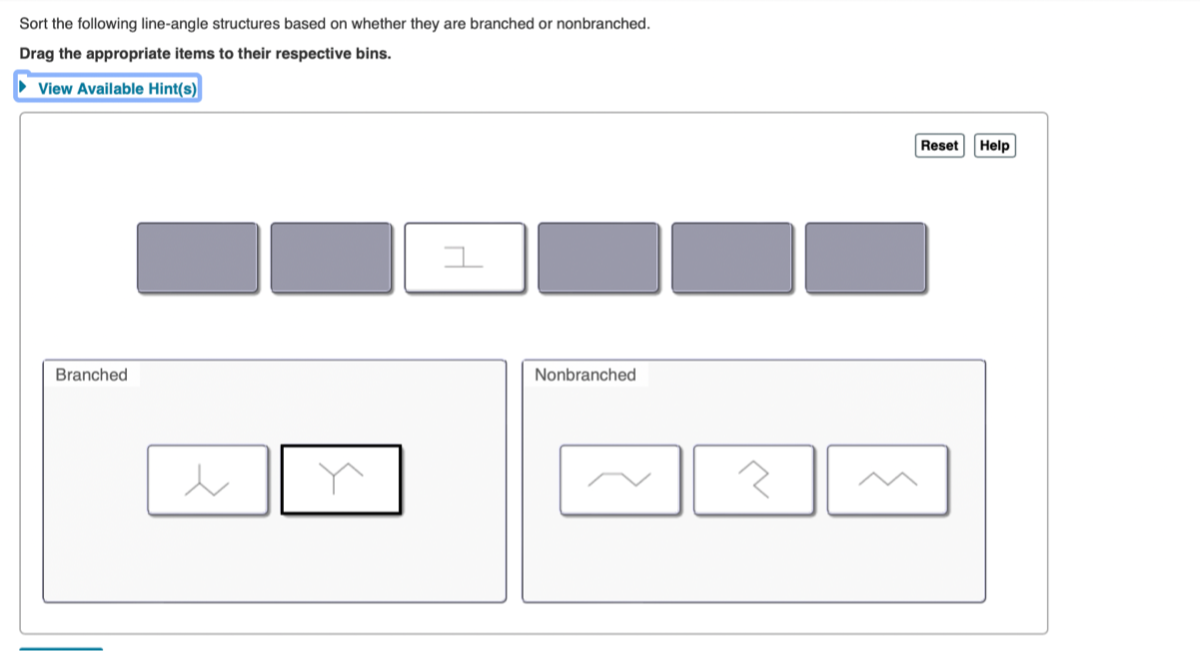 Sort the following line-angle structures based on whether they are branched or nonbranched.

Drag the appropriate items to their respective bins.

View Available Hint(s)

Reset Help

Branched

Nonbranched