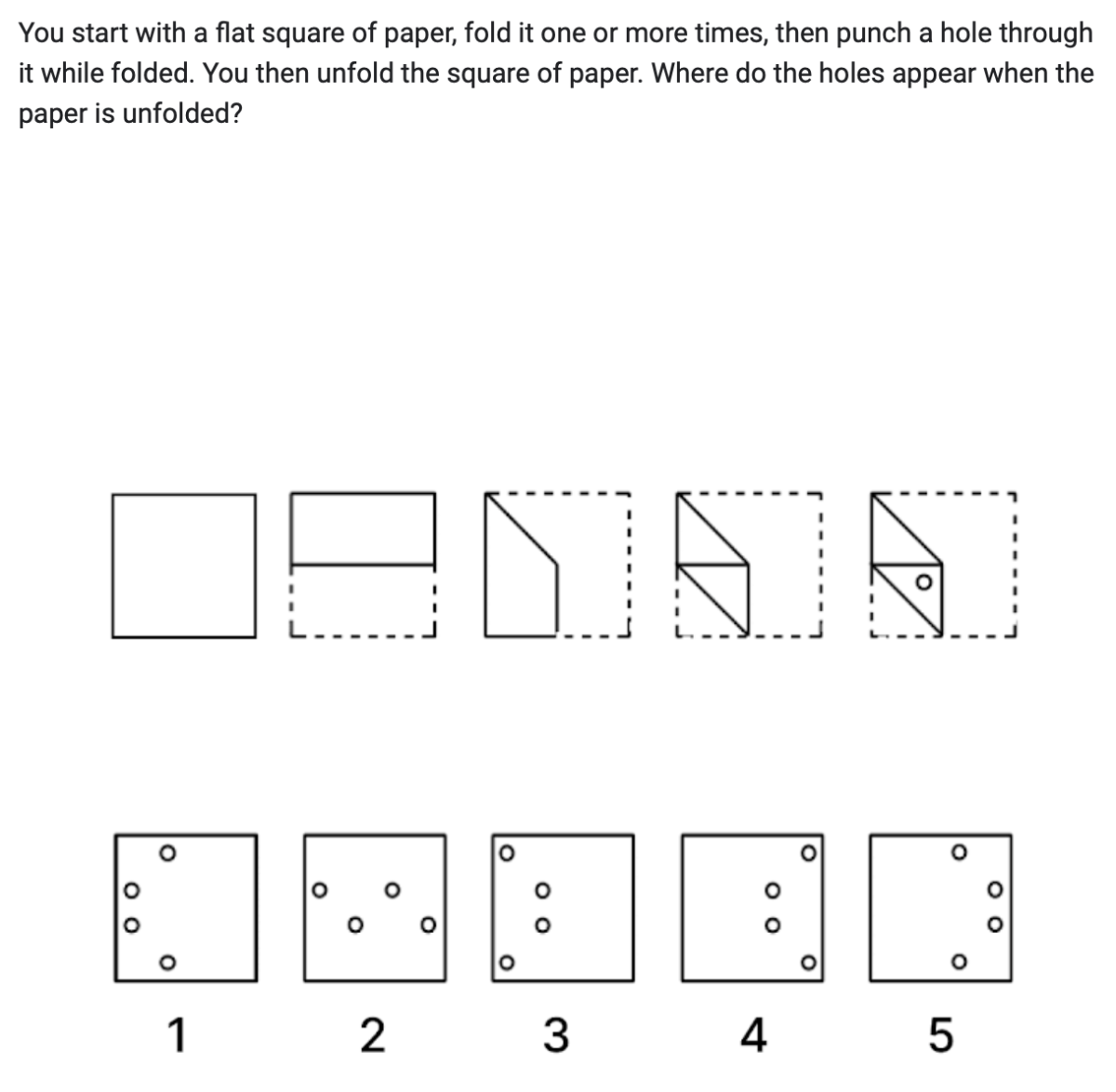 You start with a flat square of paper, fold it one or more times, then punch a hole through it while folded. You then unfold the square of paper. Where do the holes appear when the paper is unfolded?

1

2

3

4

5