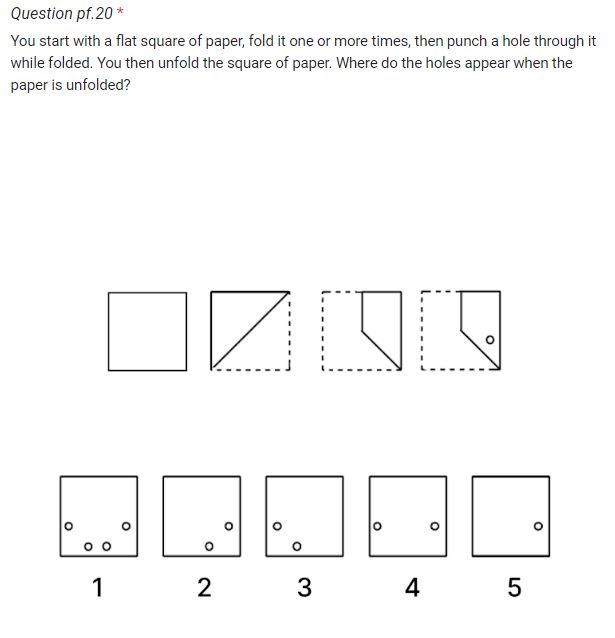 Question pf.20 *

You start with a flat square of paper, fold it one or more times, then punch a hole through it while folded. You then unfold the square of paper. Where do the holes appear when the paper is unfolded?

1

2

3

4

5