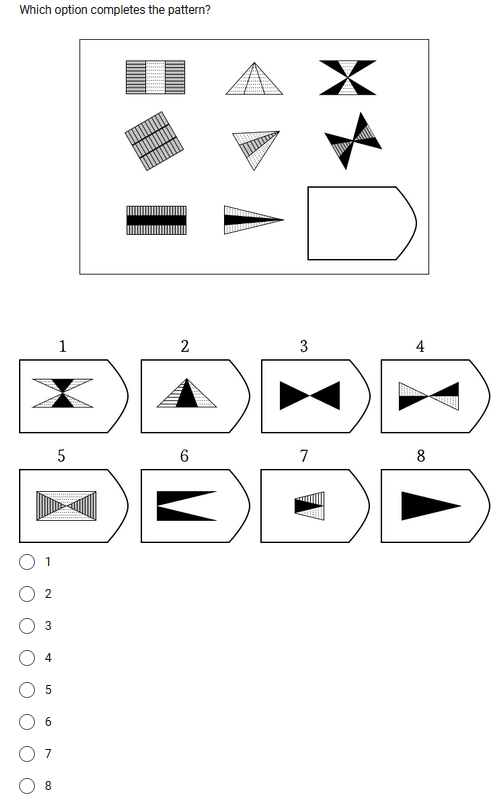 Which option completes the pattern?

1
2
3
4
5
6
7
8

1
2
3
4
5
6
7
8